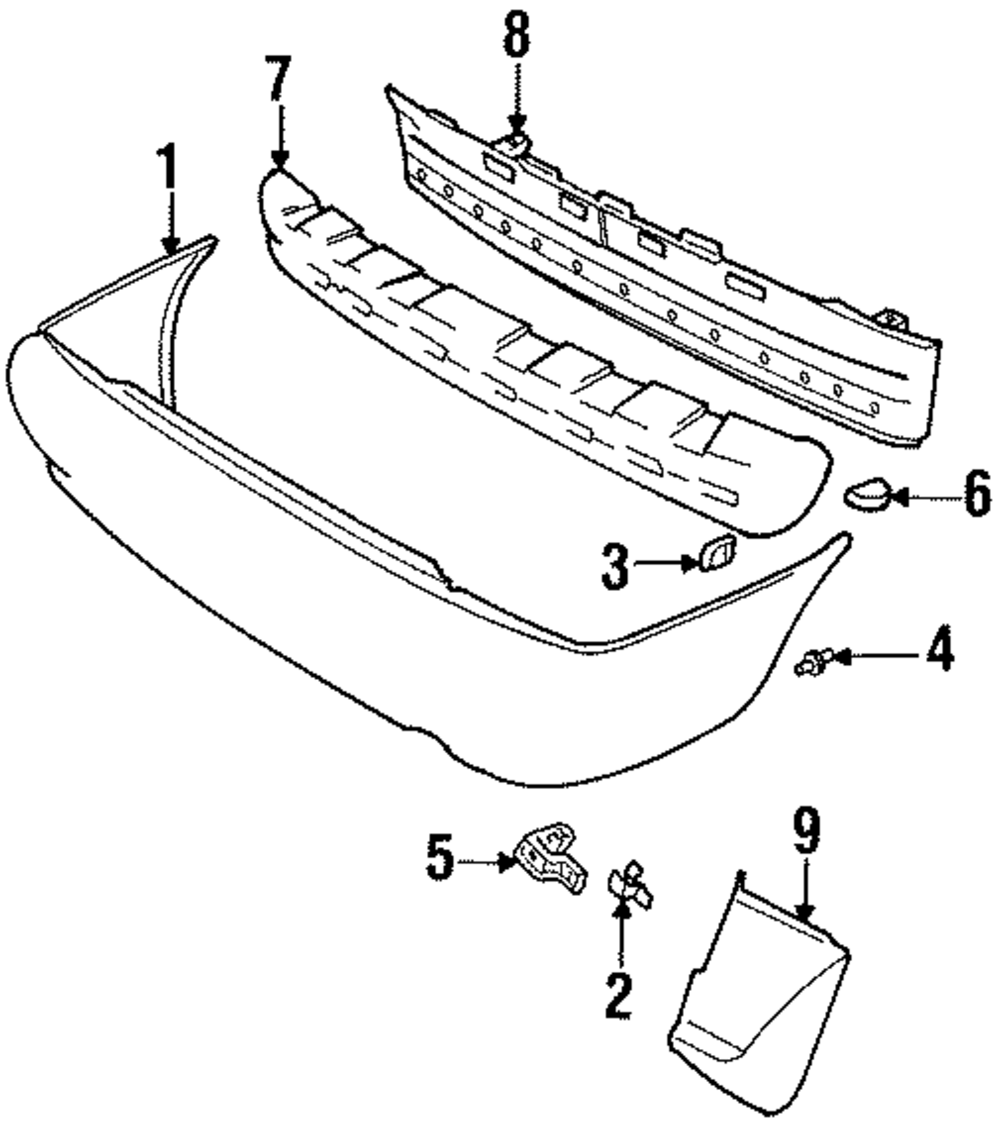 8
7
1
6
3
4
5
9
2