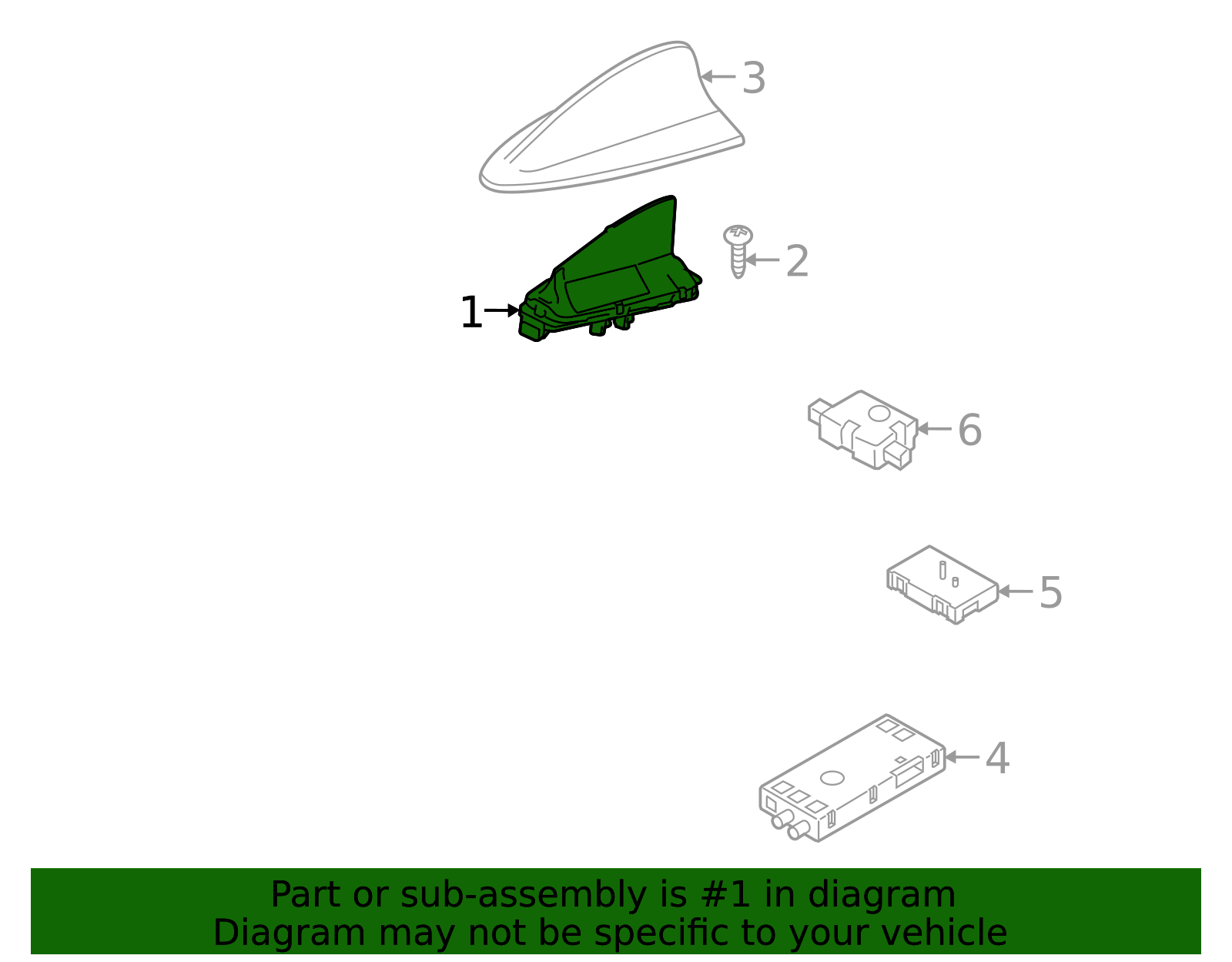 3
2
1
6
5
4
Part or sub-assembly is #1 in diagram
Diagram may not be specific to your vehicle