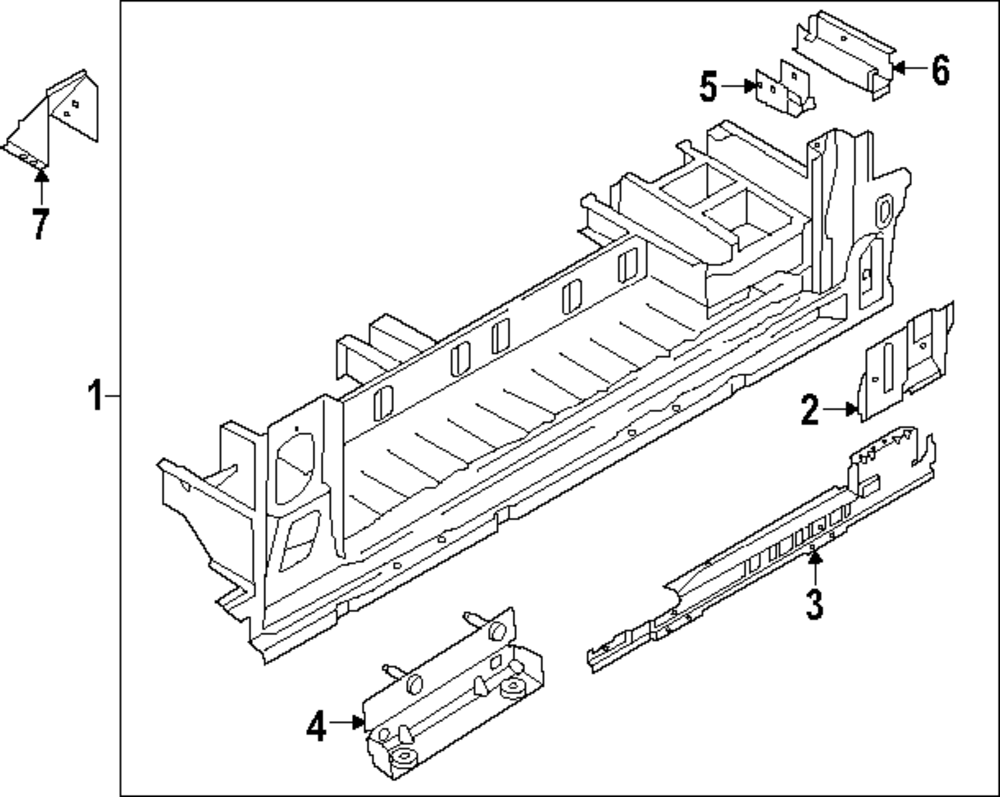 7
5
6
1
2
3
4