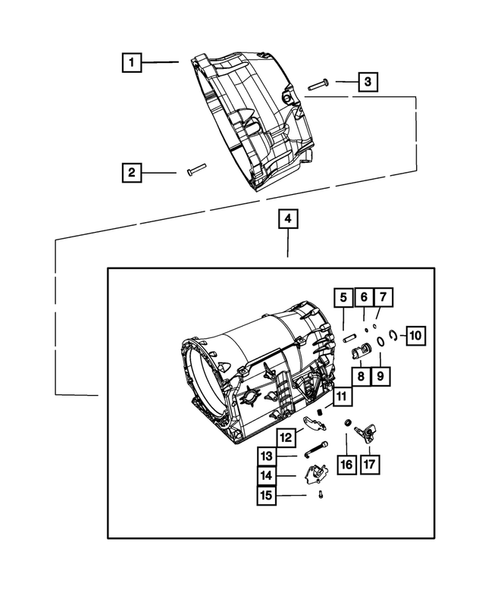 1
3
2
4
5
6
7
10
8
9
11
12
13
14
15
16
17