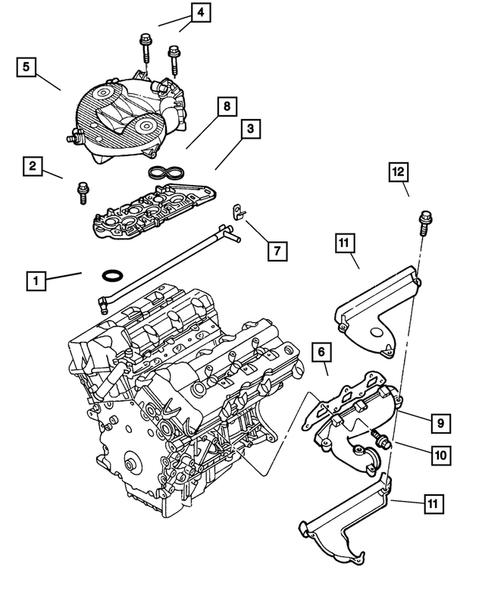 4
5
8
3
2
12
7
11
1
6
9
10
11