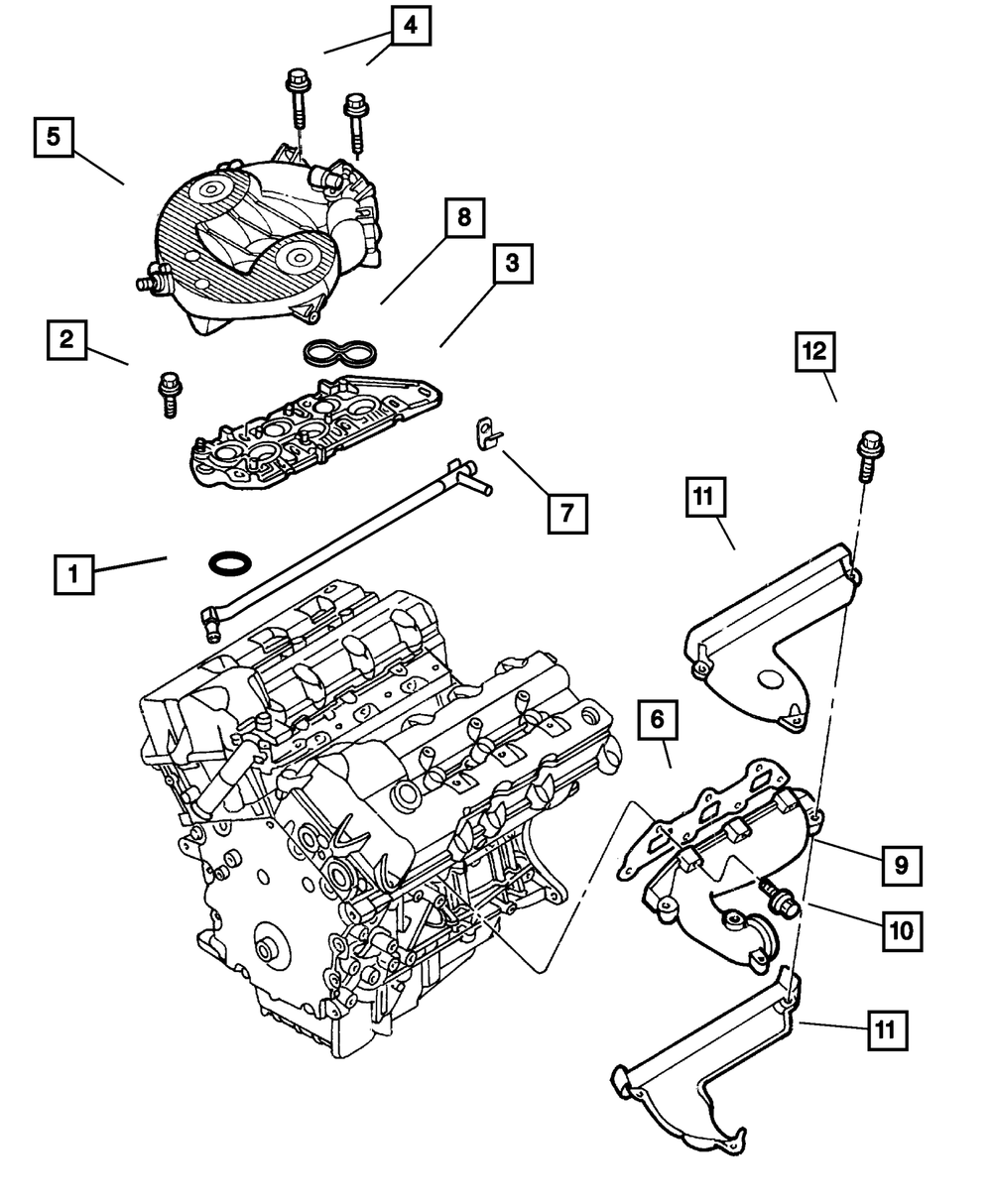 4
5
8
3
2
12
7
11
1
6
9
10
11