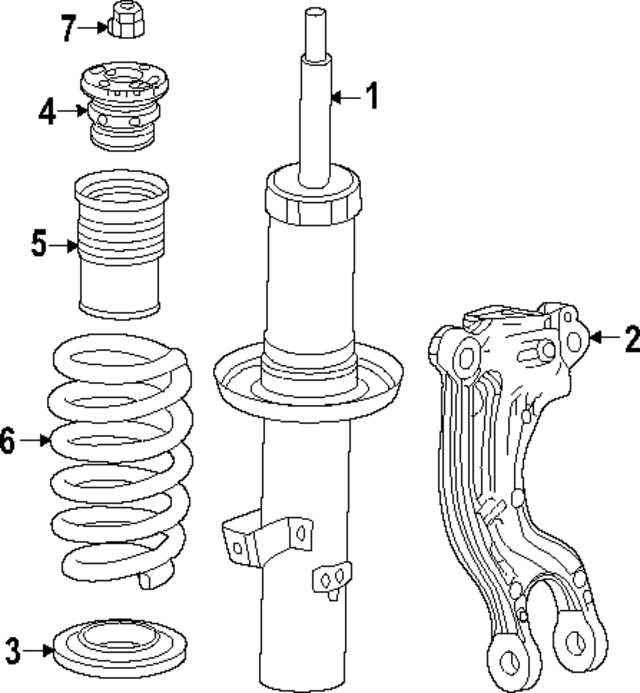 7
1
4
5
2
6
3