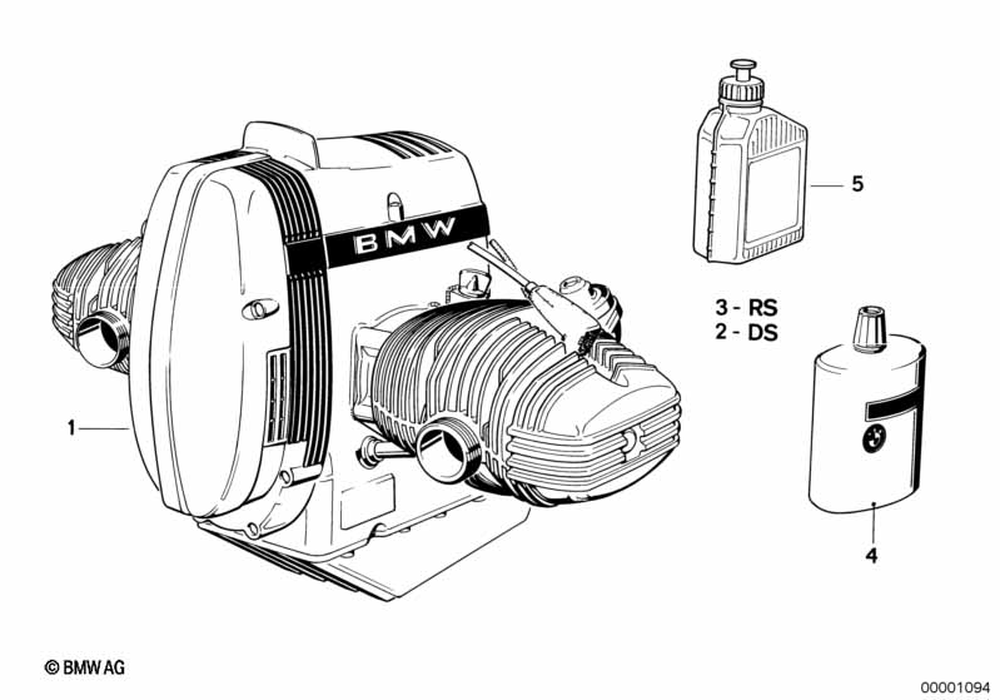 BMW

5

3 - RS
2 - DS

1

4

© BMW AG

00001094