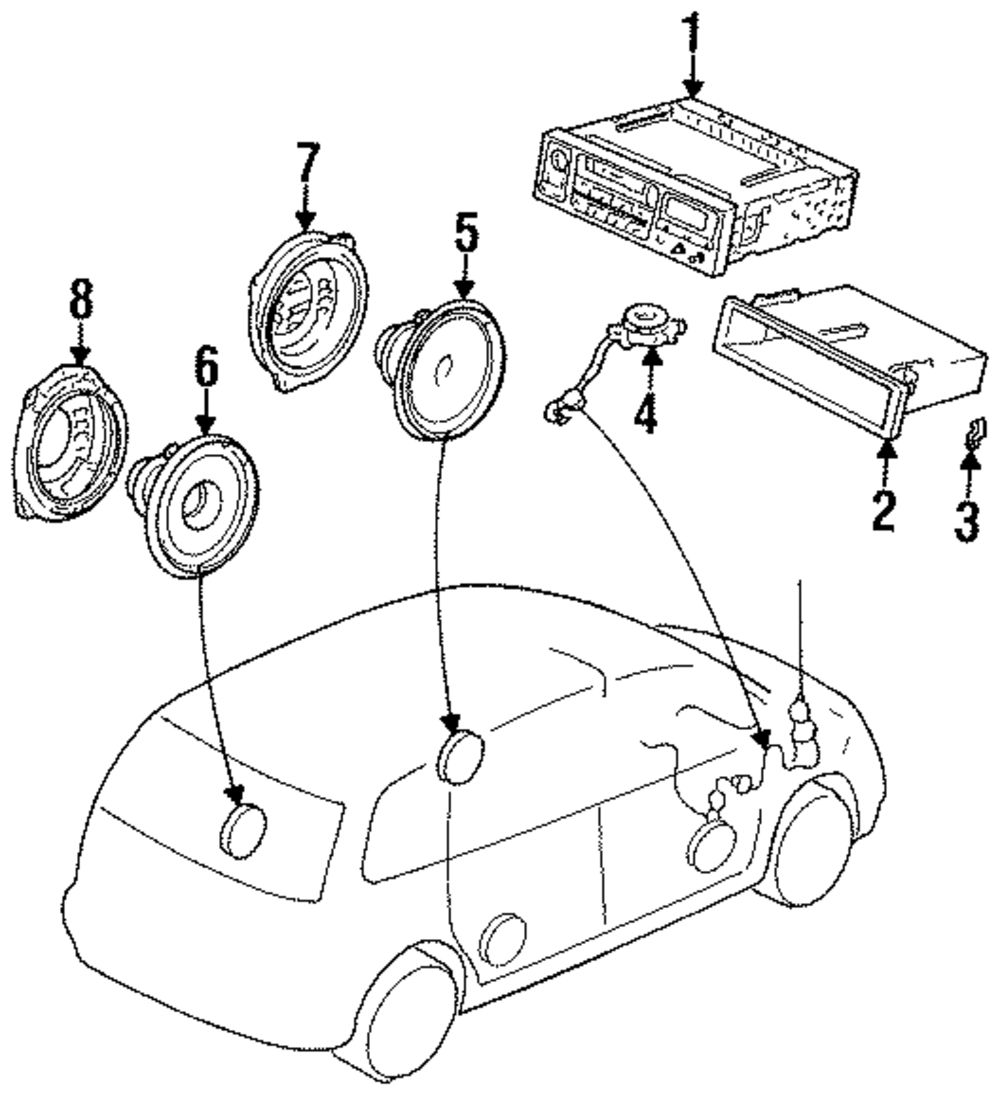 1
7
5
8
6
4
2
3