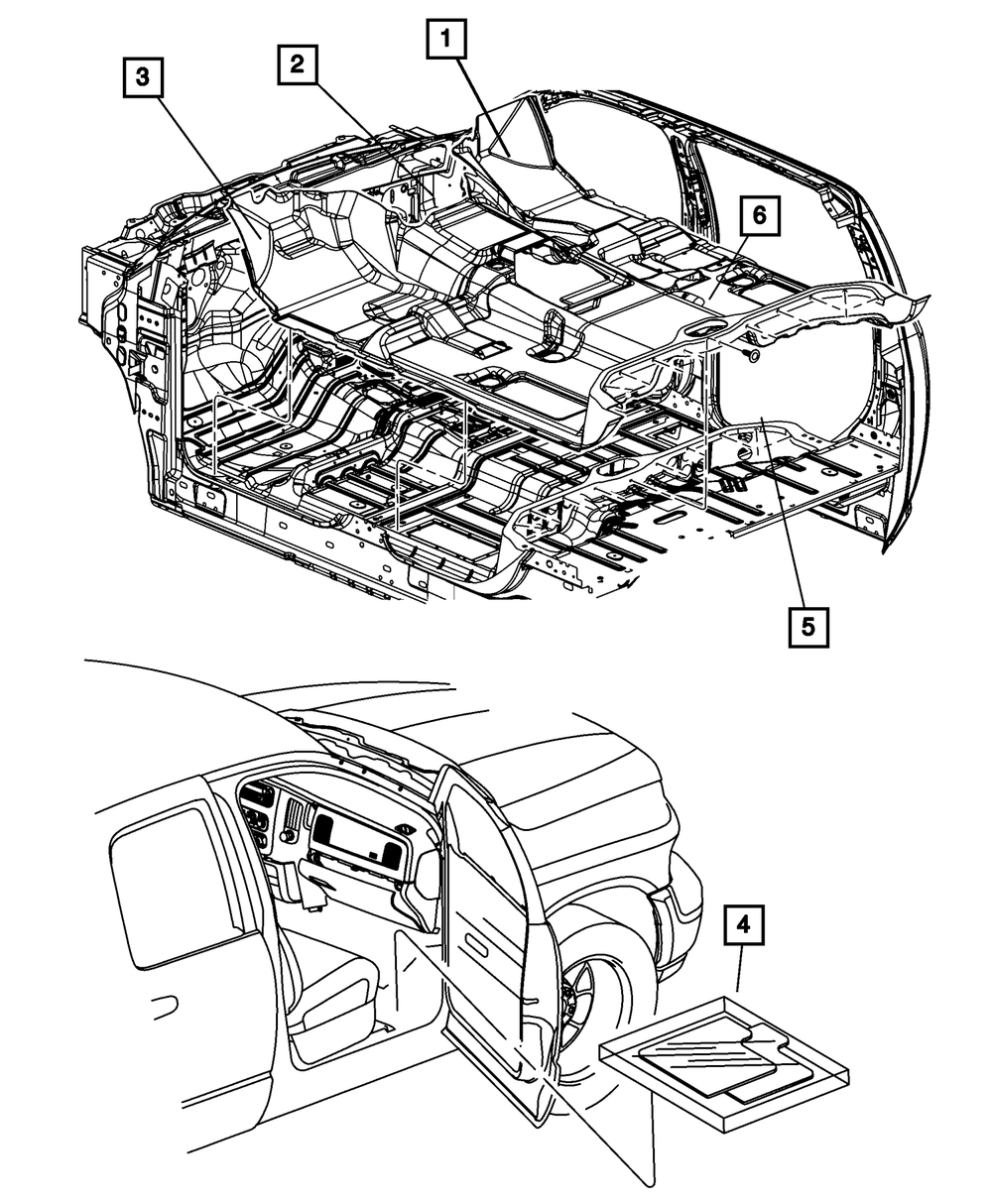 3
2
1
6
5
4