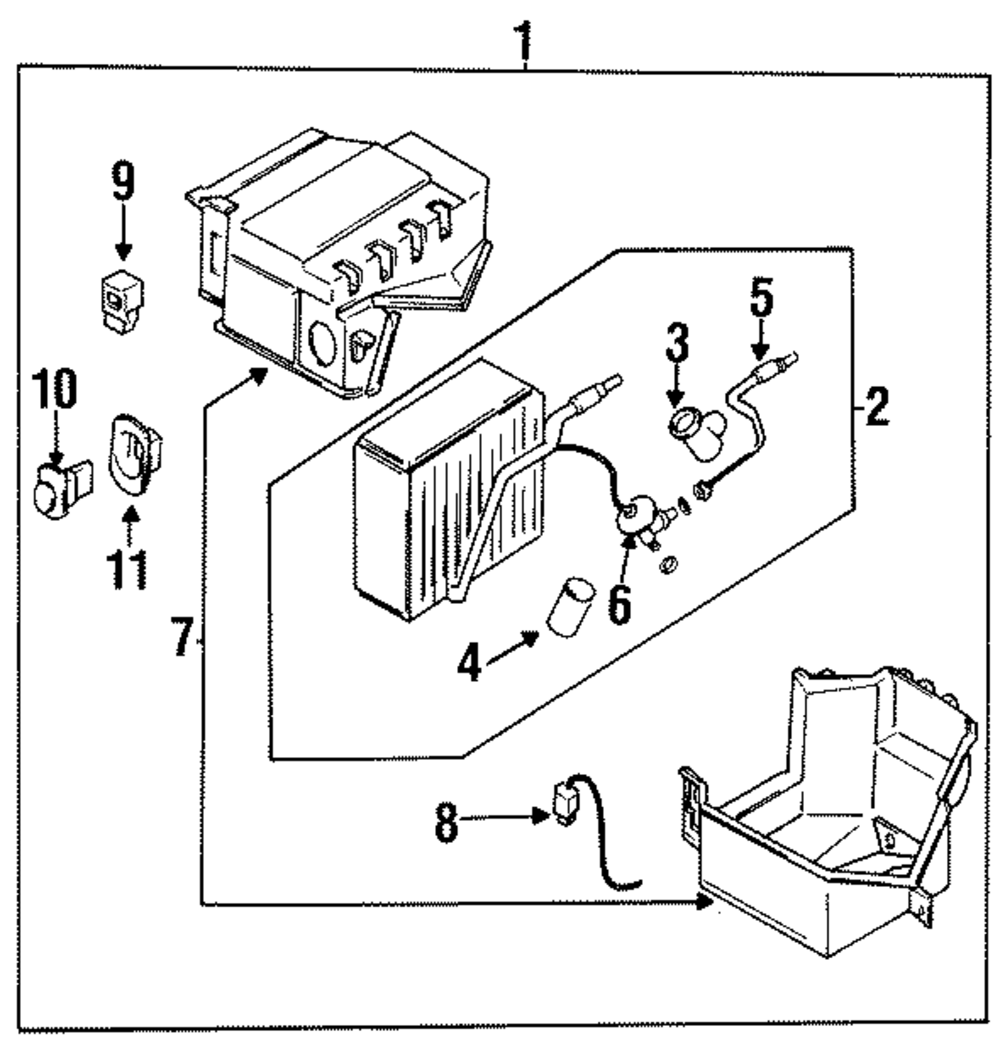 1
9
5
3
2
10
11
6
7
4
8