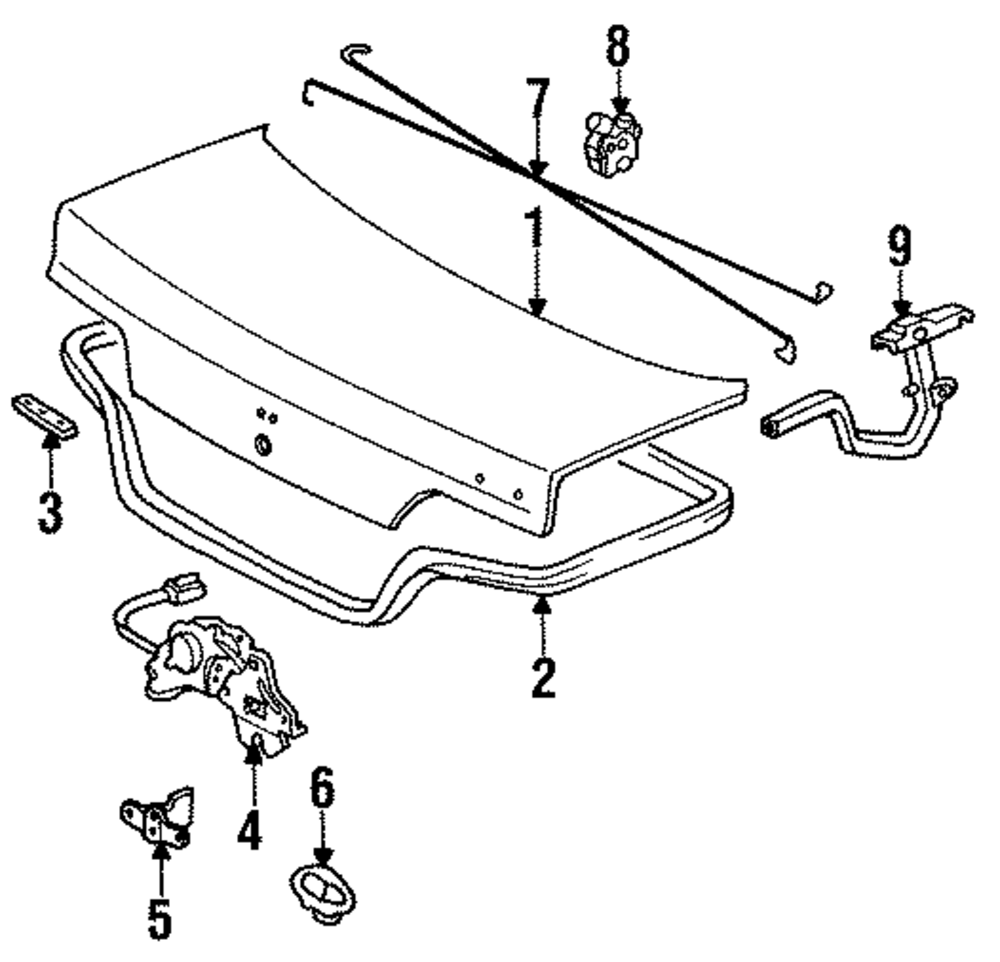 8
7
1
9
3
2
4
6
5