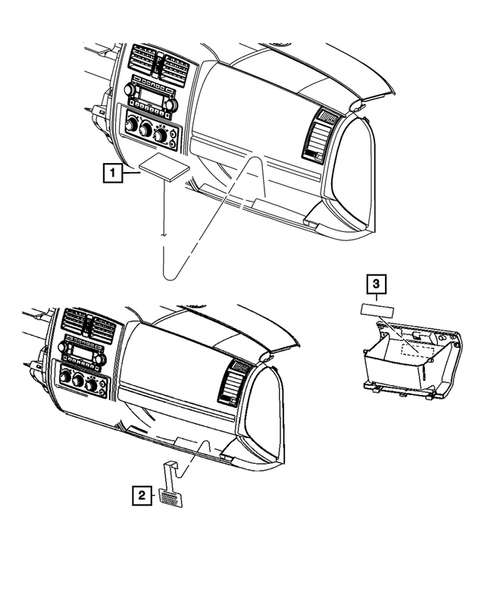 1

3

2