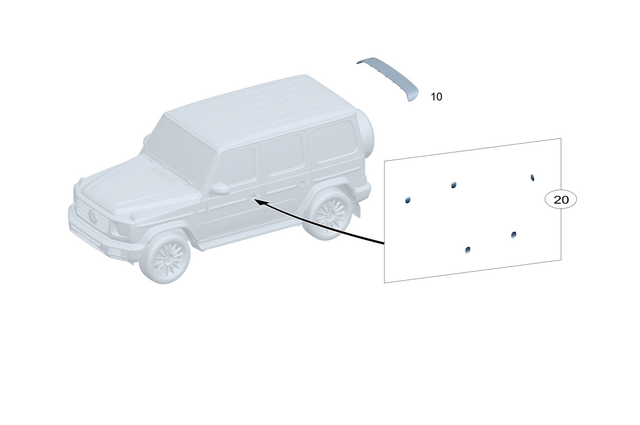 10

20