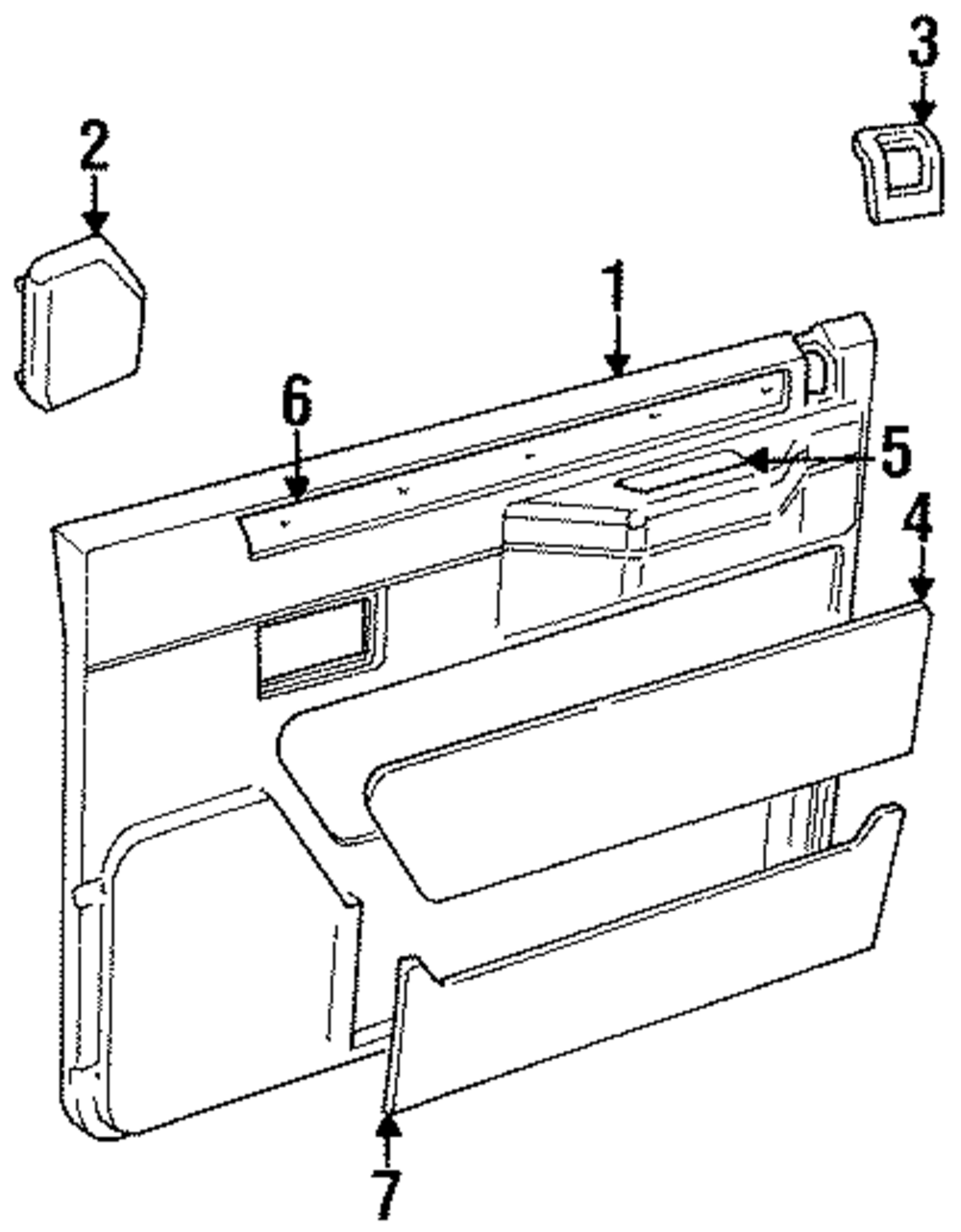 3
2
1
6
5
4
7