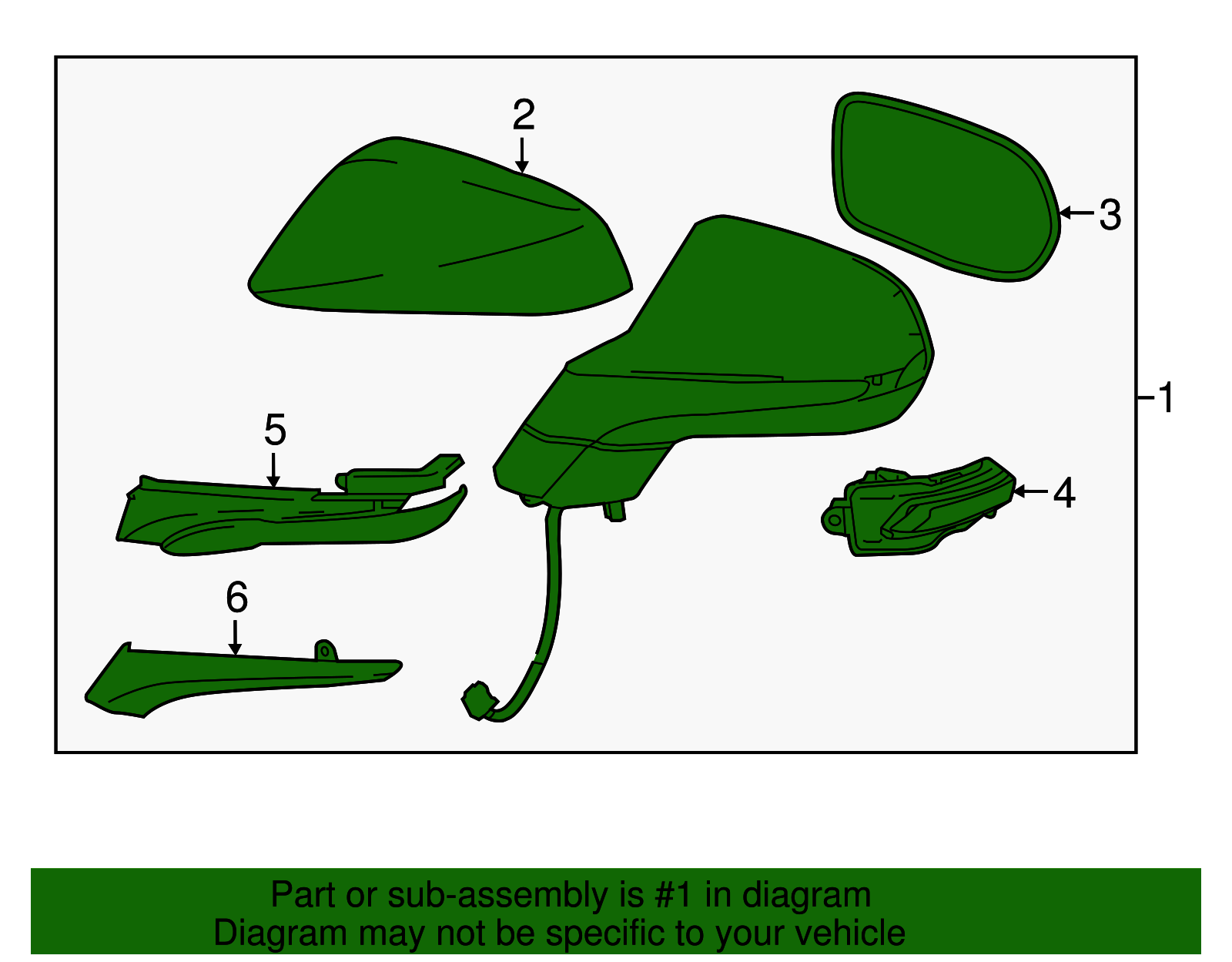 2
3
1
5
4
6

Part or sub-assembly is #1 in diagram
Diagram may not be specific to your vehicle