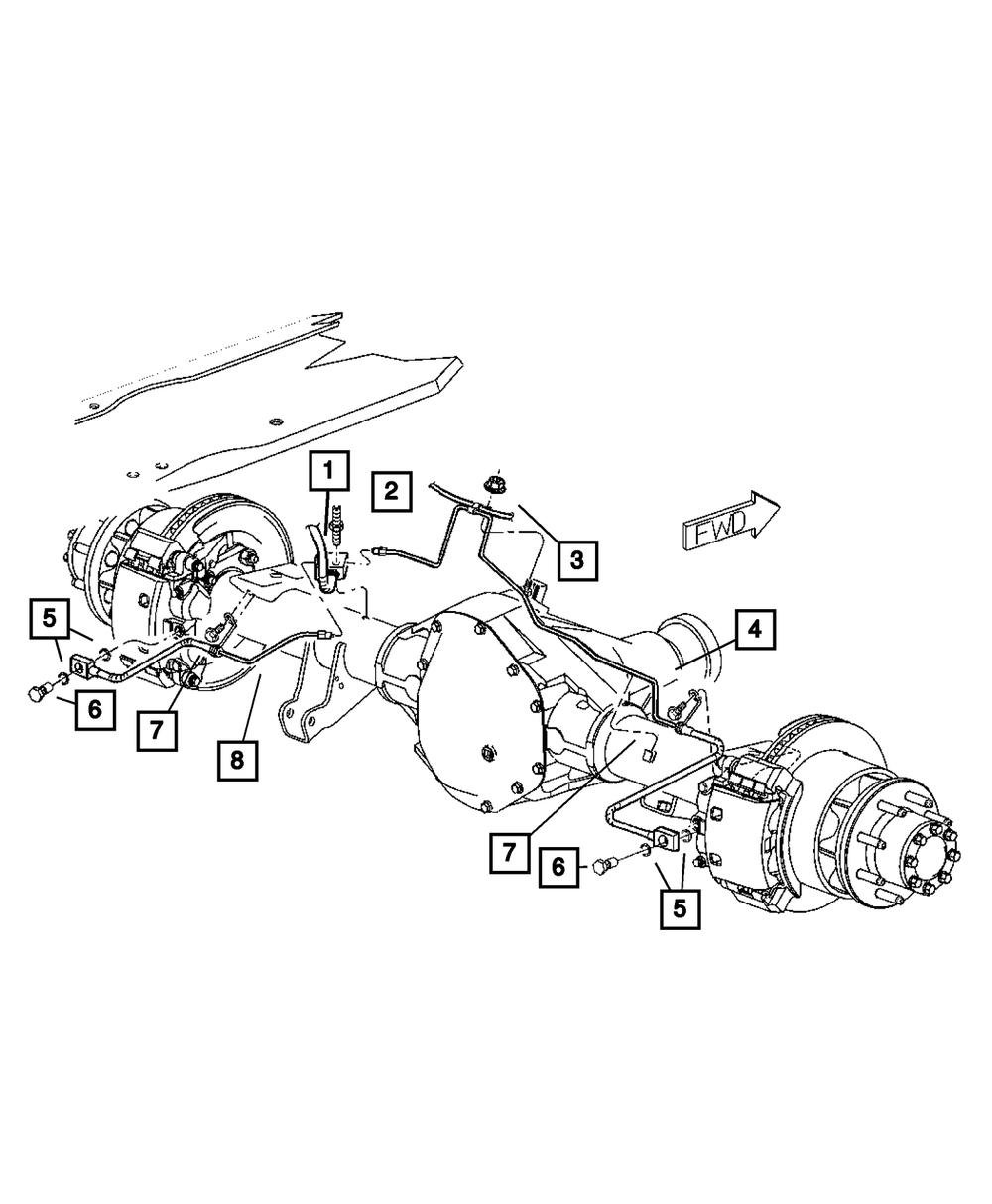 1
2
3
FWD
4
5
6
7
8
7
6
5