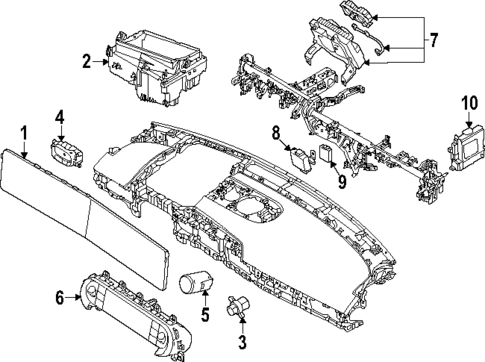 2
7
10
4
1
8
9
6
5
3