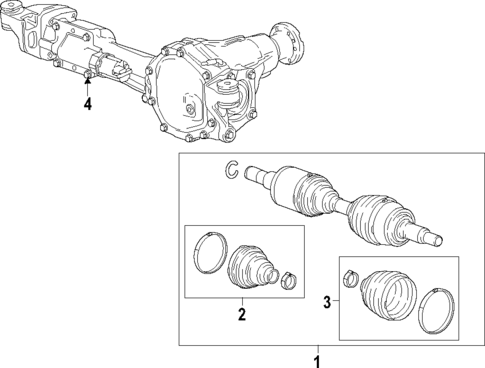 4

2

3

1