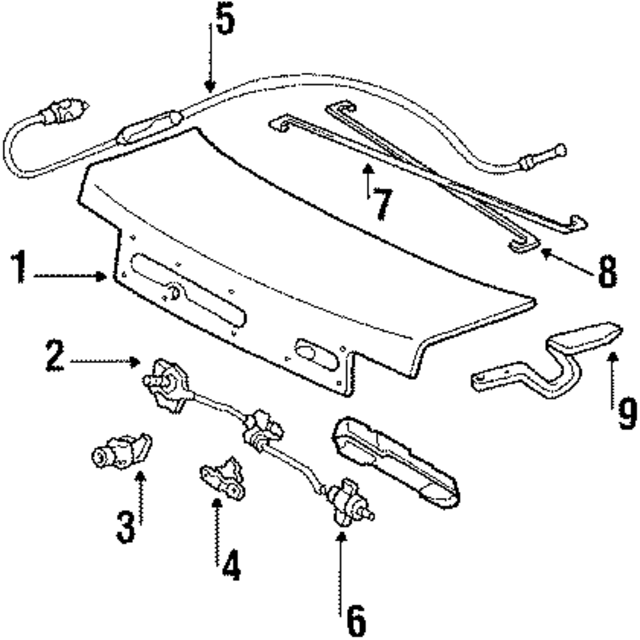 5
7
8
1
2
9
3
4
6