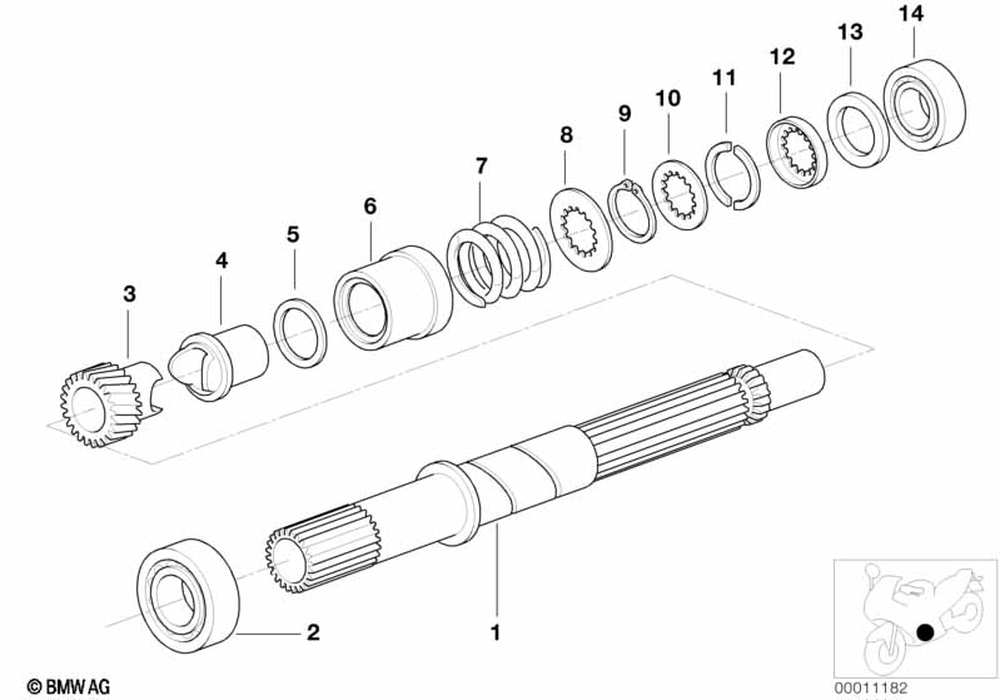 14
13
12
11
10
9
8
7
6
5
4
3
2
1
© BMW AG
00011182