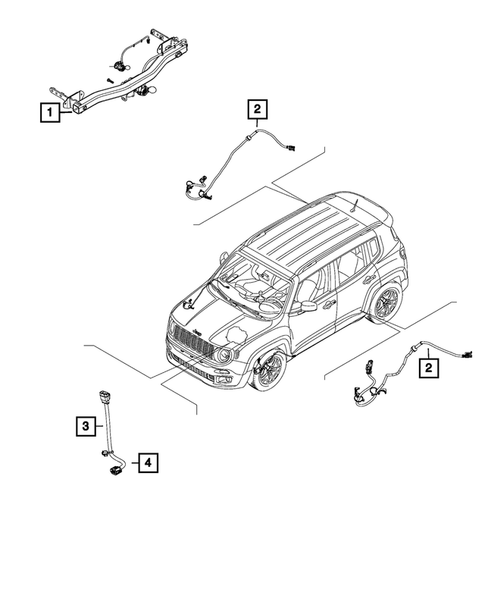 1
2
2
3
4