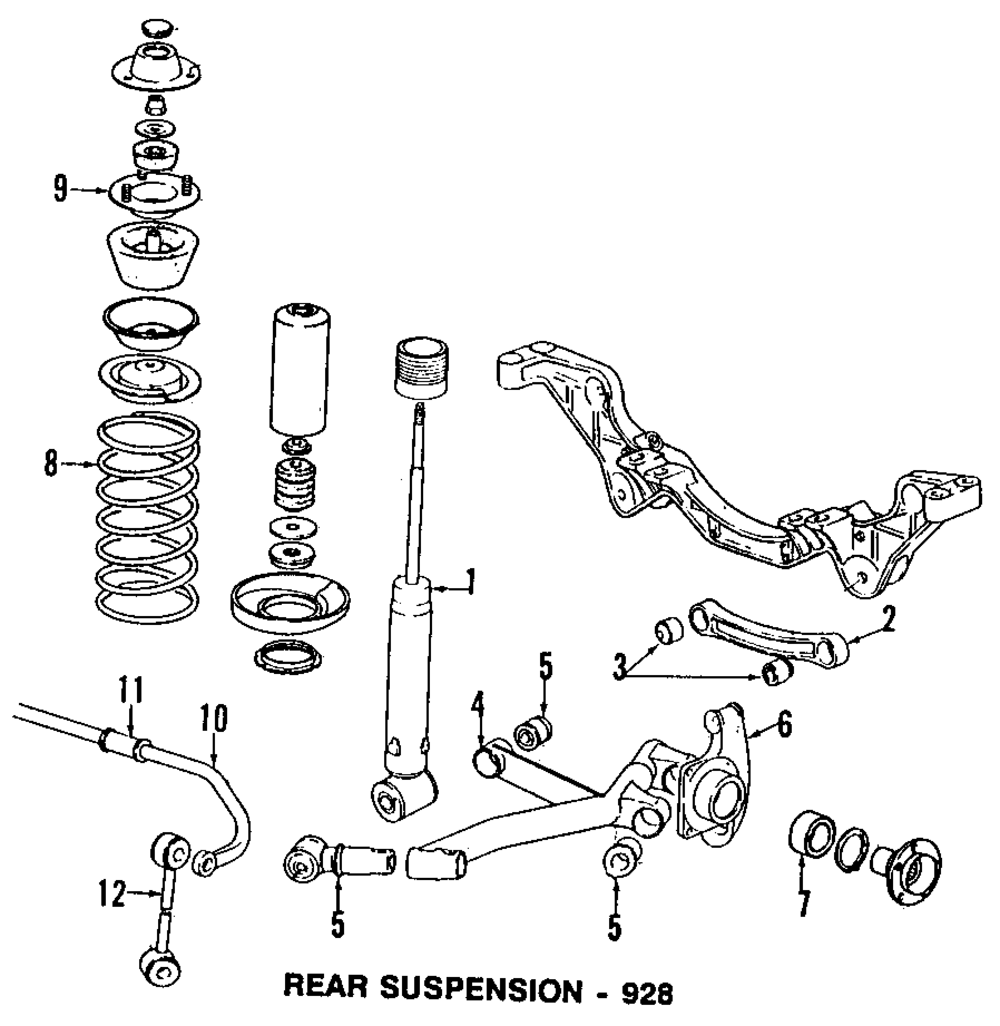 9
8
1
2
3
5
4
6
11
10
12
5
5
7
REAR SUSPENSION - 928