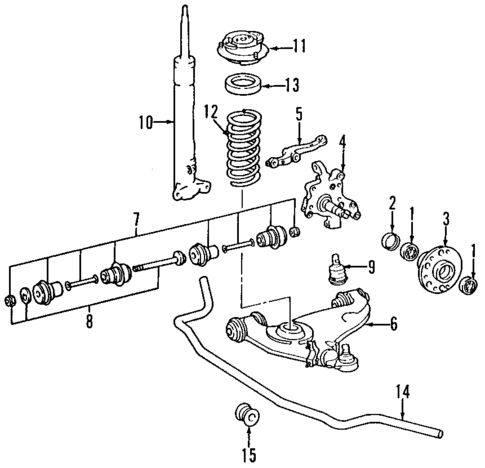 11
13
10
12
5
4
7
2
1
3
1
9
8
6
14
15