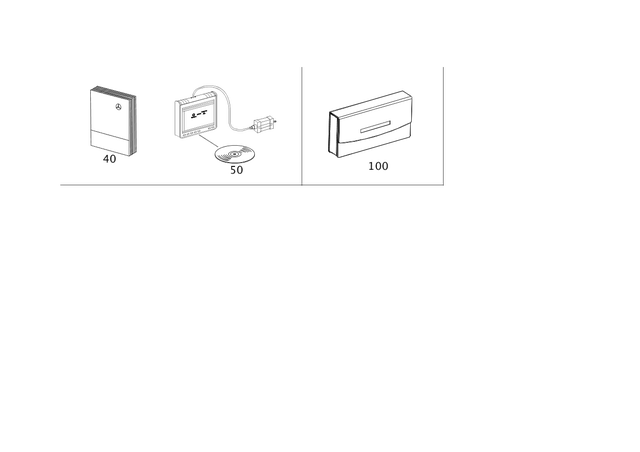 40

50

100