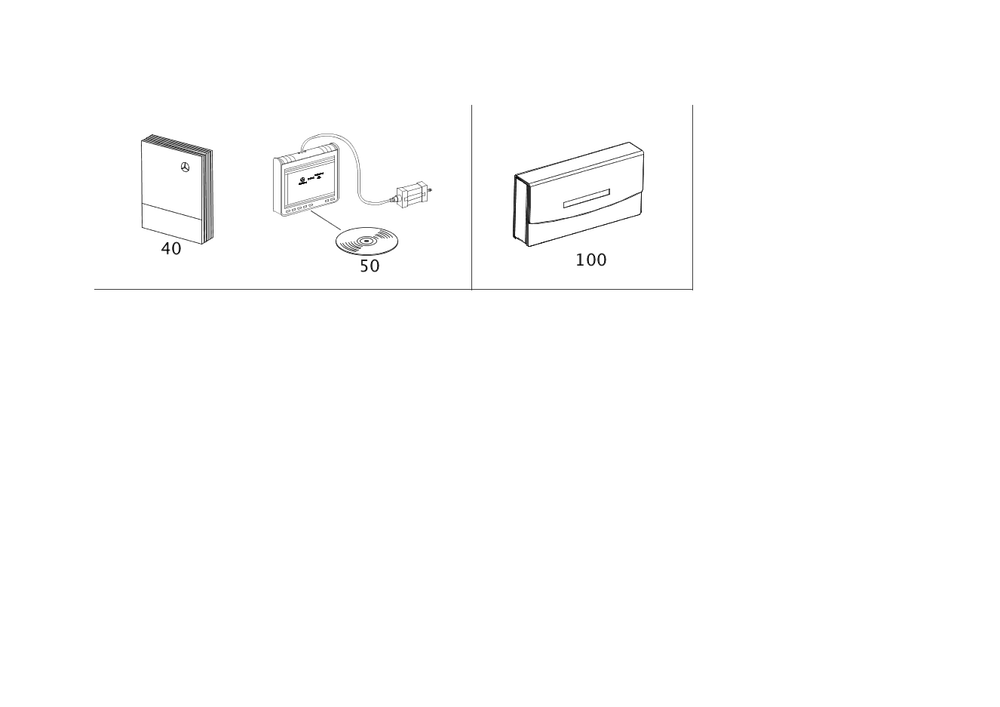 40

50

100