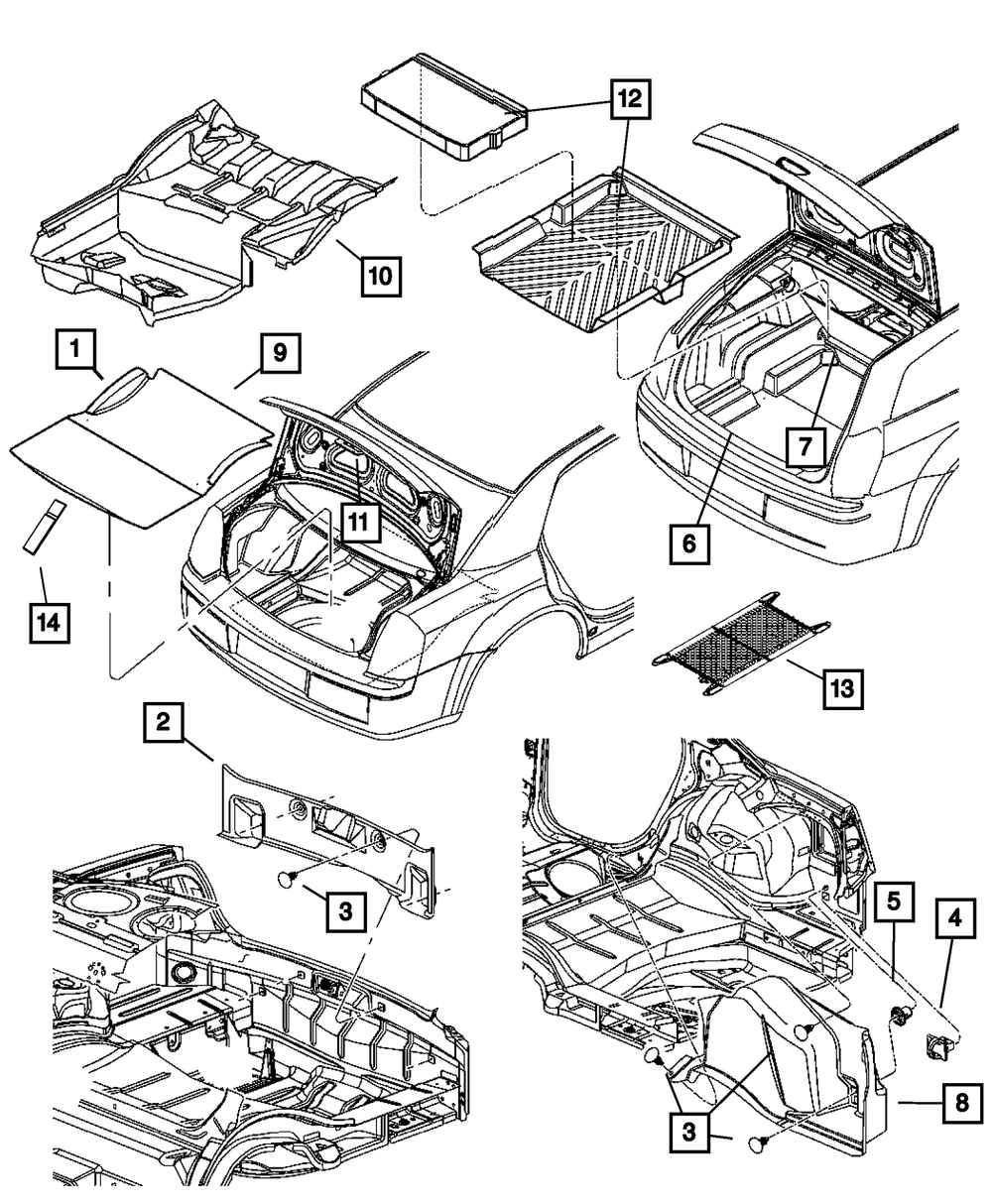 12
10
1
9
7
11
6
14
13
2
3
5
4
8
3