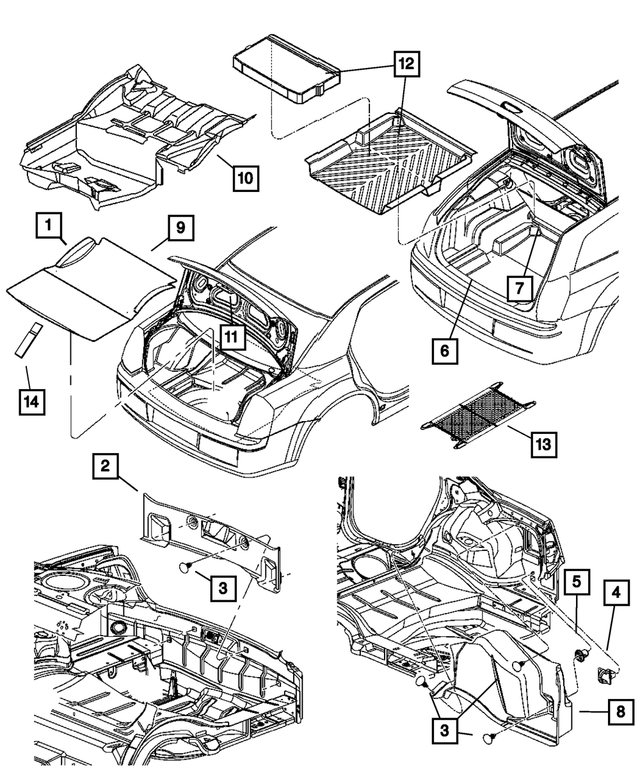 12
10
1
9
11
7
6
14
13
2
3
5
4
8
3