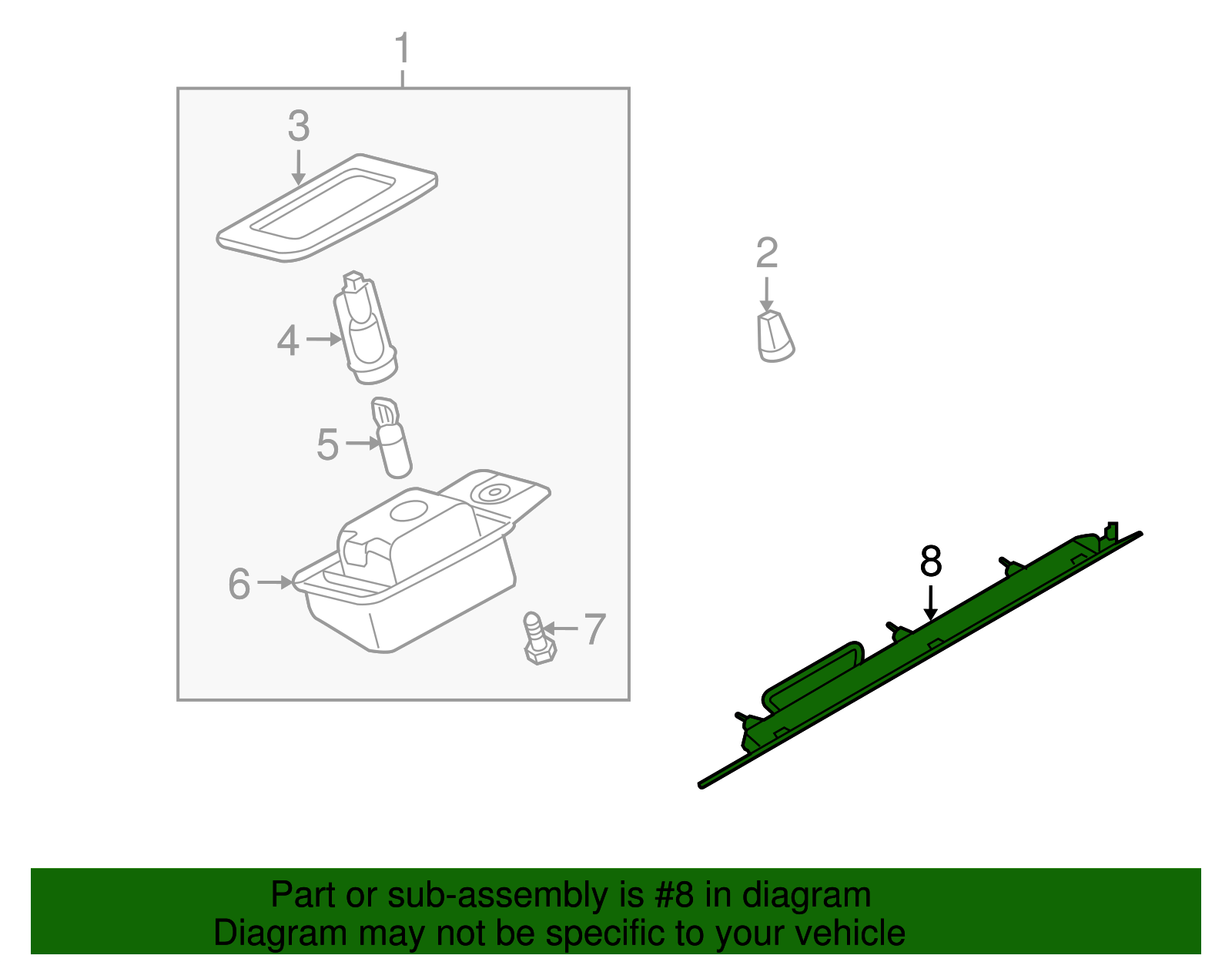 1
3
4
5
6
7
2
8

Part or sub-assembly is #8 in diagram
Diagram may not be specific to your vehicle