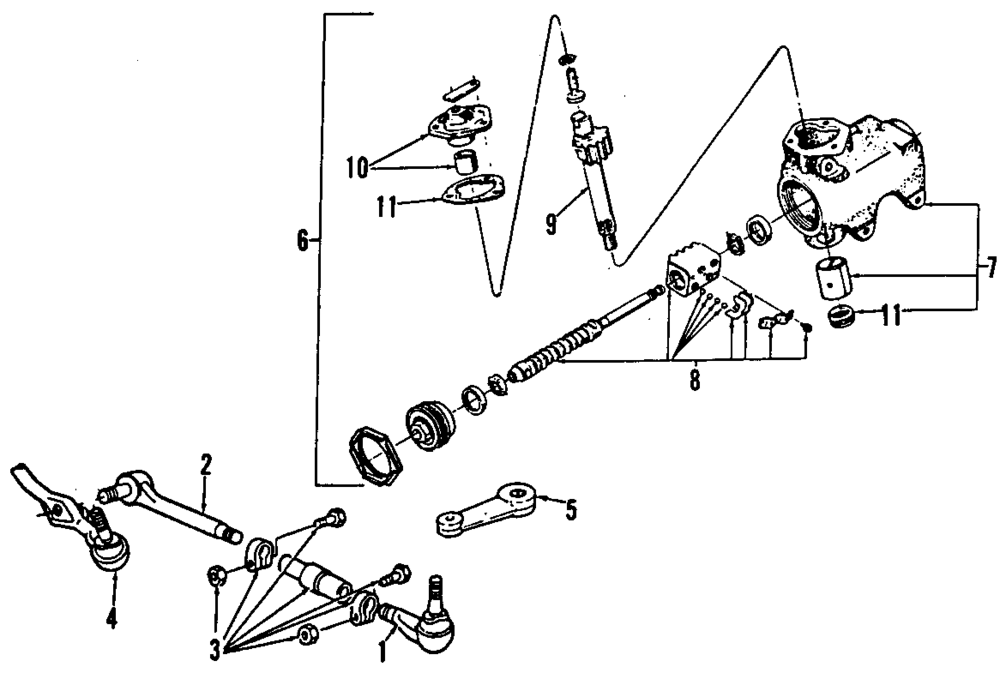 6
10
11
9
7
11
8
2
5
4
3
1