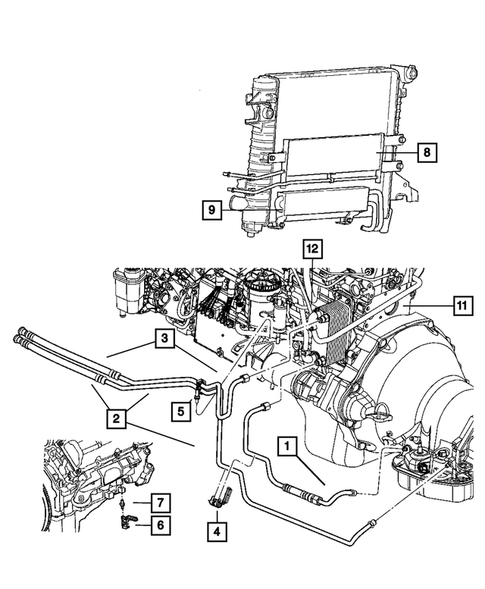 8
9
12
11
3
5
2
1
7
6
4