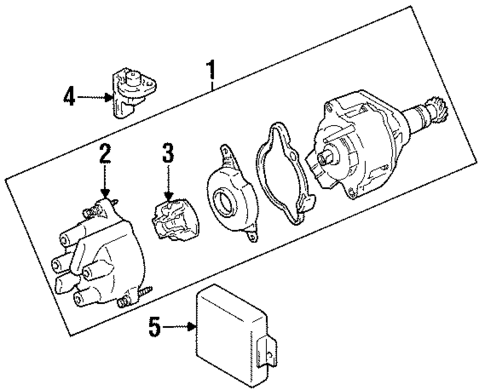 1
4
2
3
5