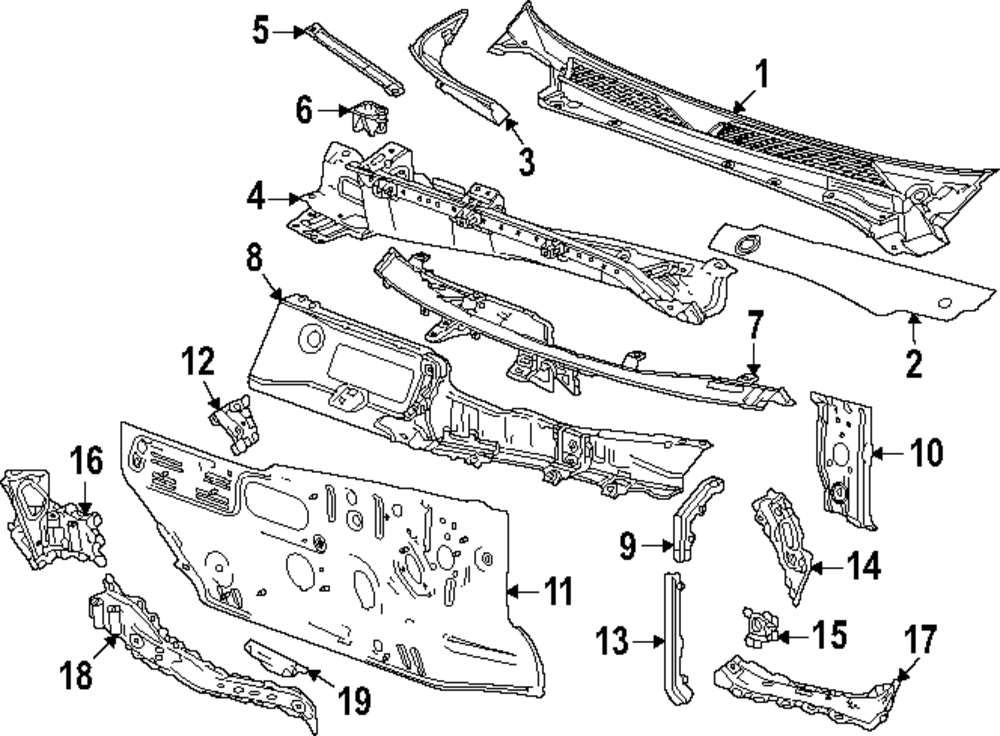 5
1
6
3
4
8
7
2
12
10
16
9
14
11
13
15
17
18
19