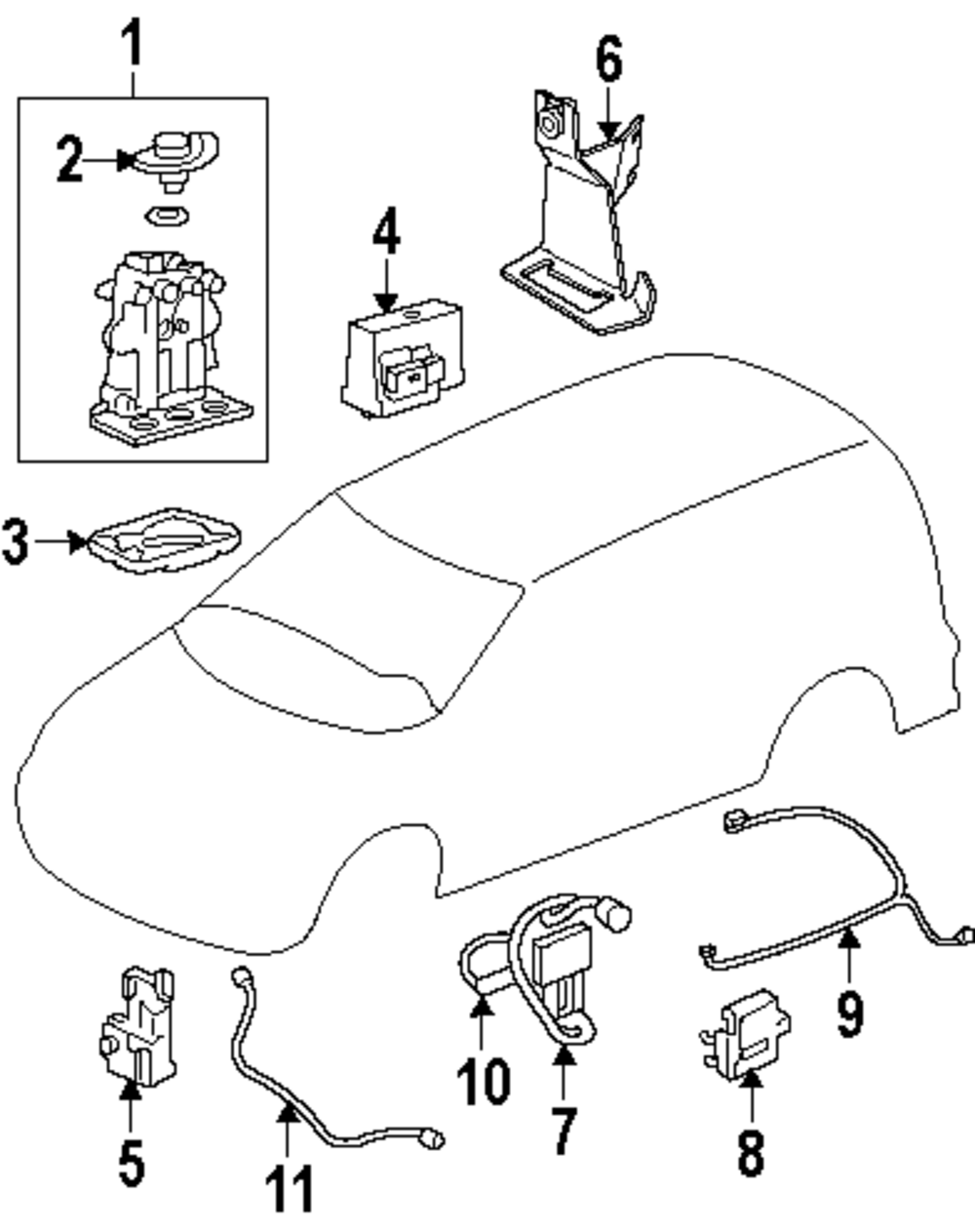 1
2
6
4
3
9
10
7
8
5
11