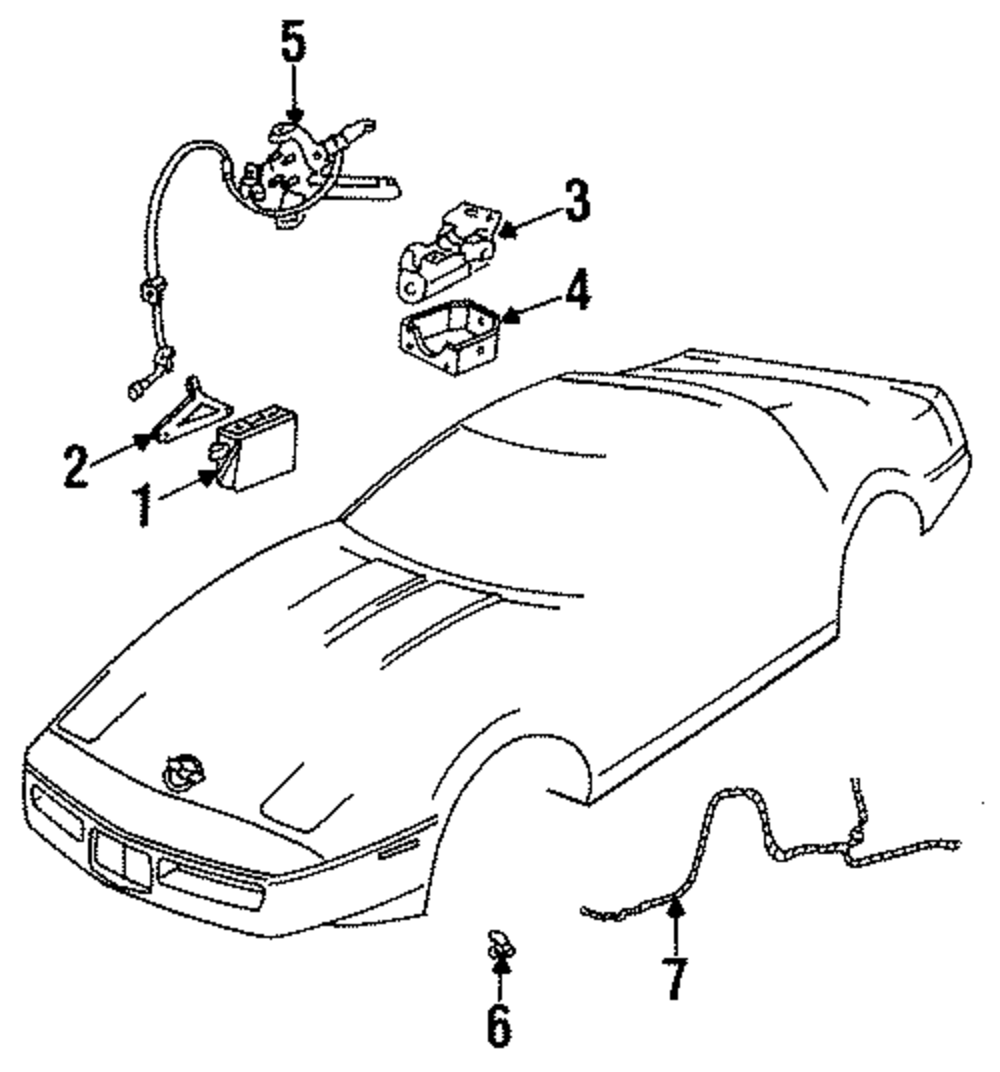 5
3
4
2
1
6
7