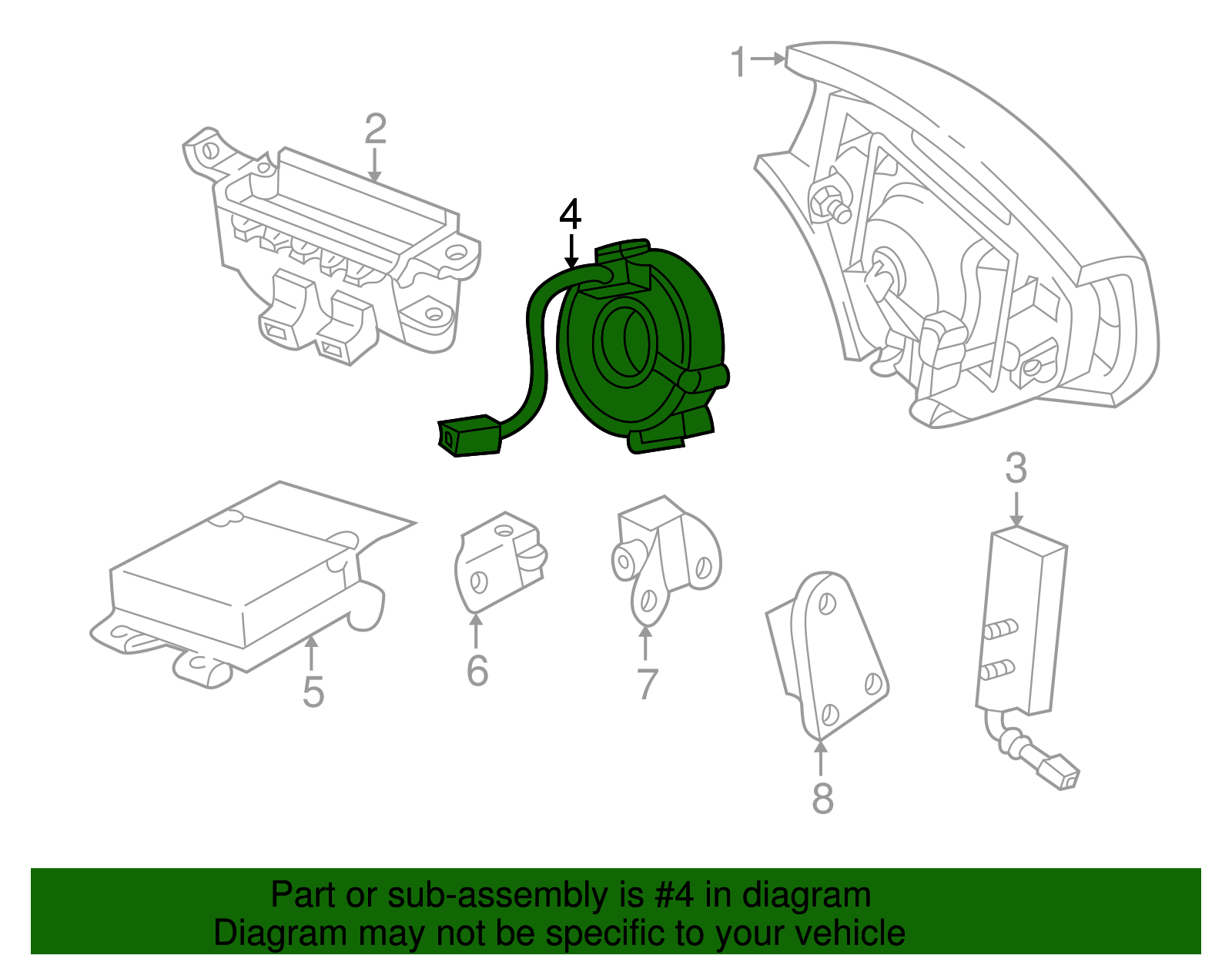 1
2
4
3
5
6
7
8

Part or sub-assembly is #4 in diagram
Diagram may not be specific to your vehicle