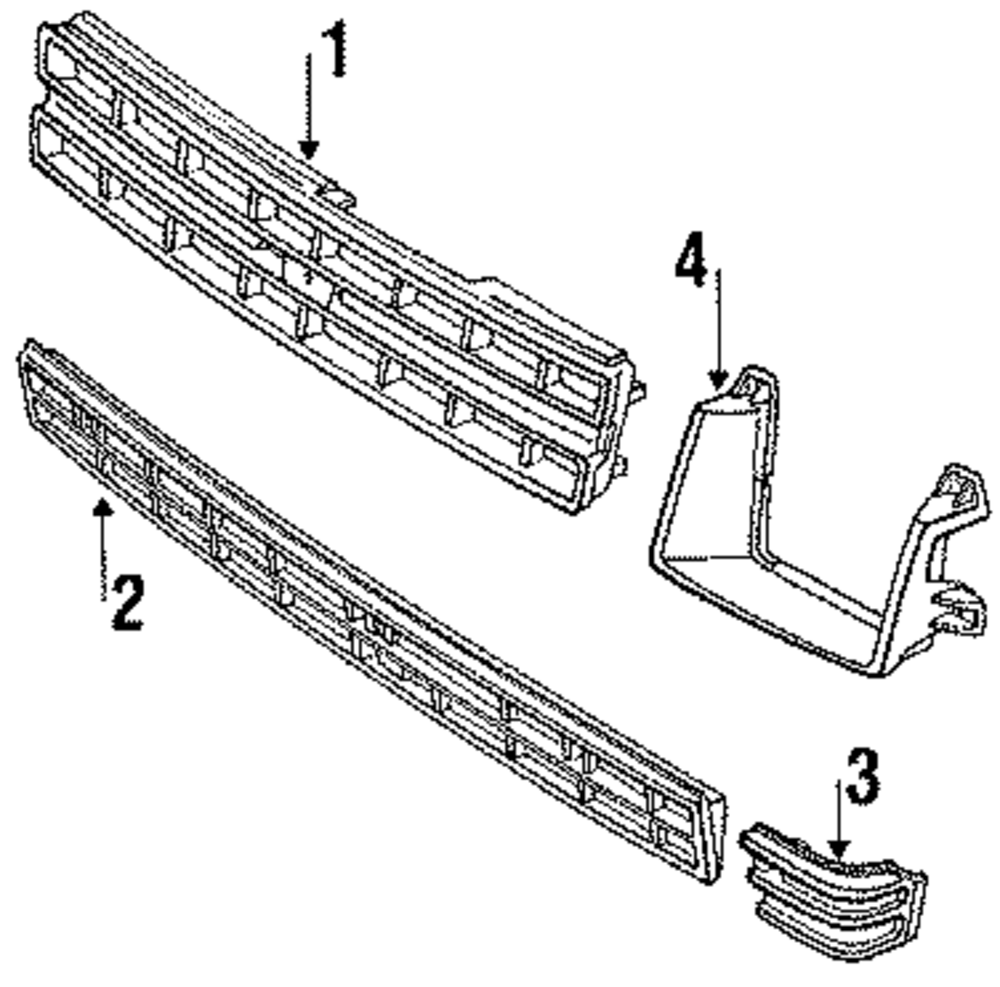 1
4
2
3