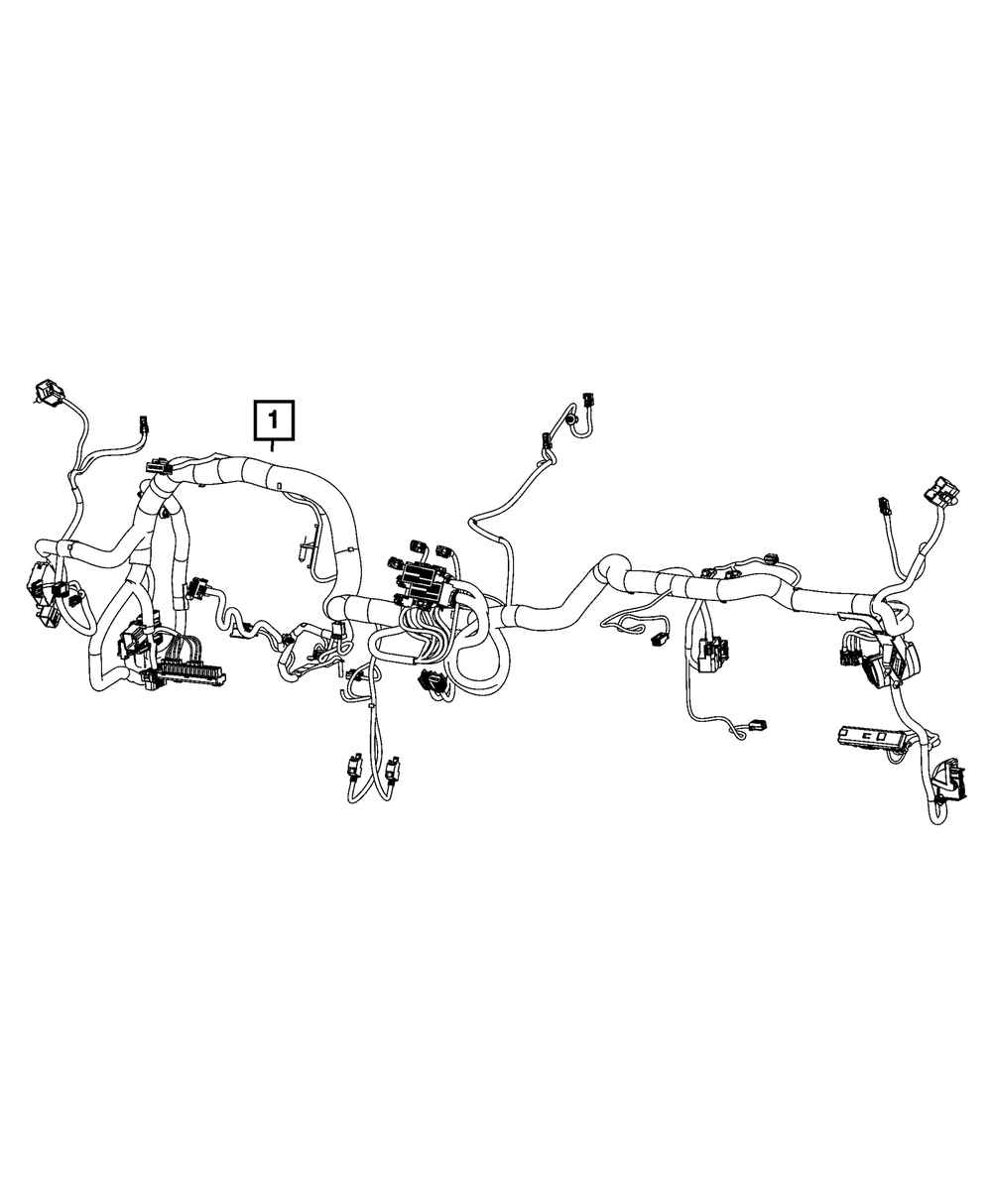 1