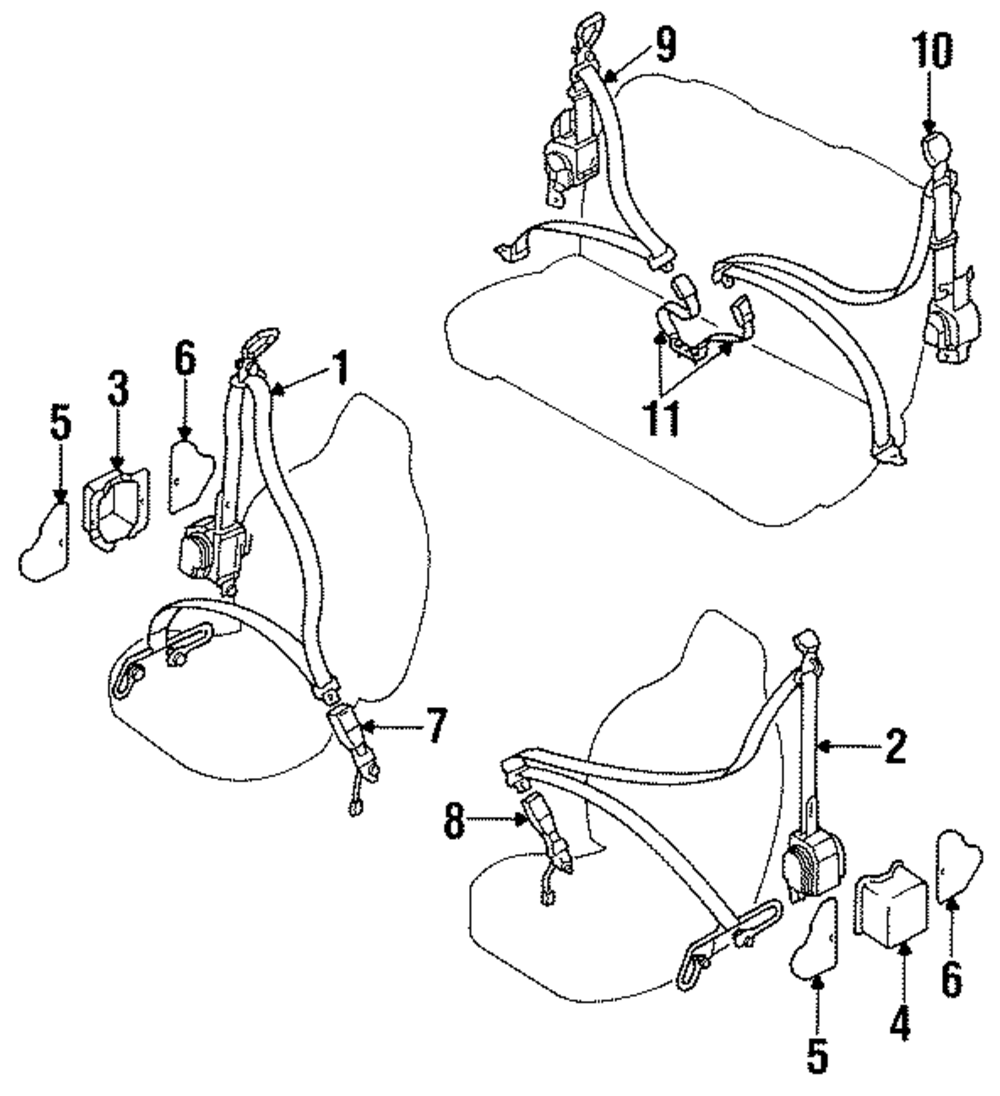 9
10
11
1
6
3
5
7
2
8
6
4
5