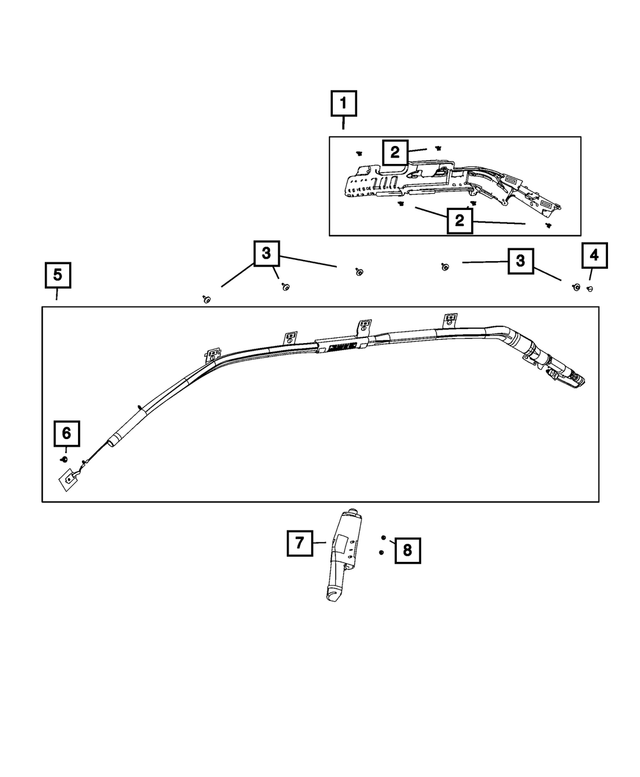 1
2
2
3
3
4
5
6
7
8