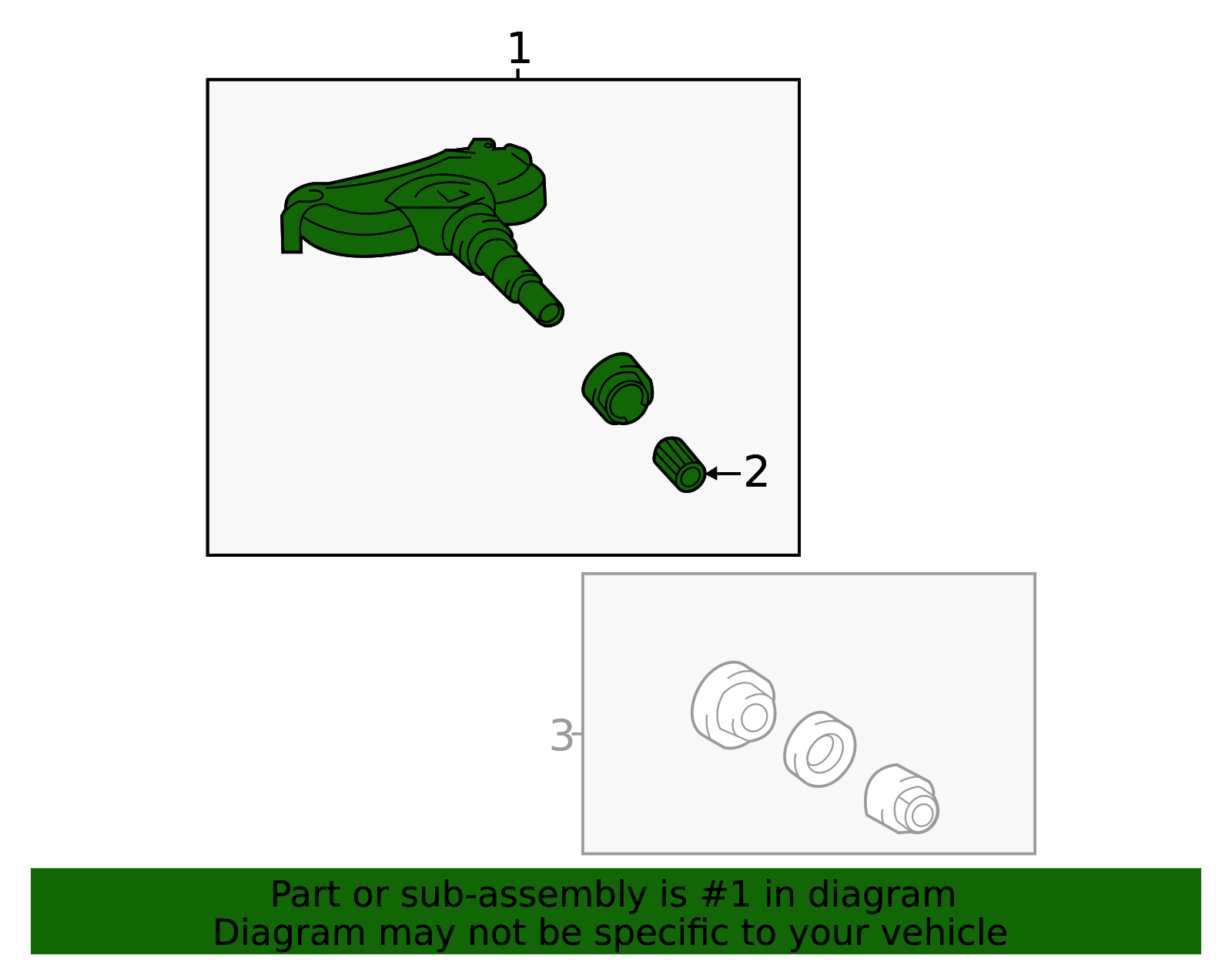 1

2

3

Part or sub-assembly is #1 in diagram
Diagram may not be specific to your vehicle