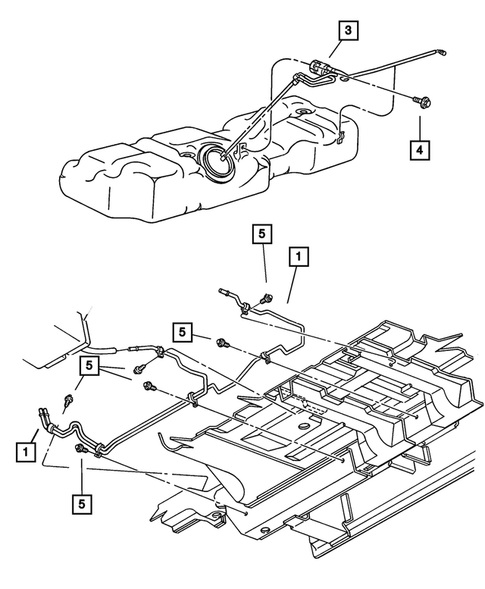 3
4
5
1
5
5
1
5