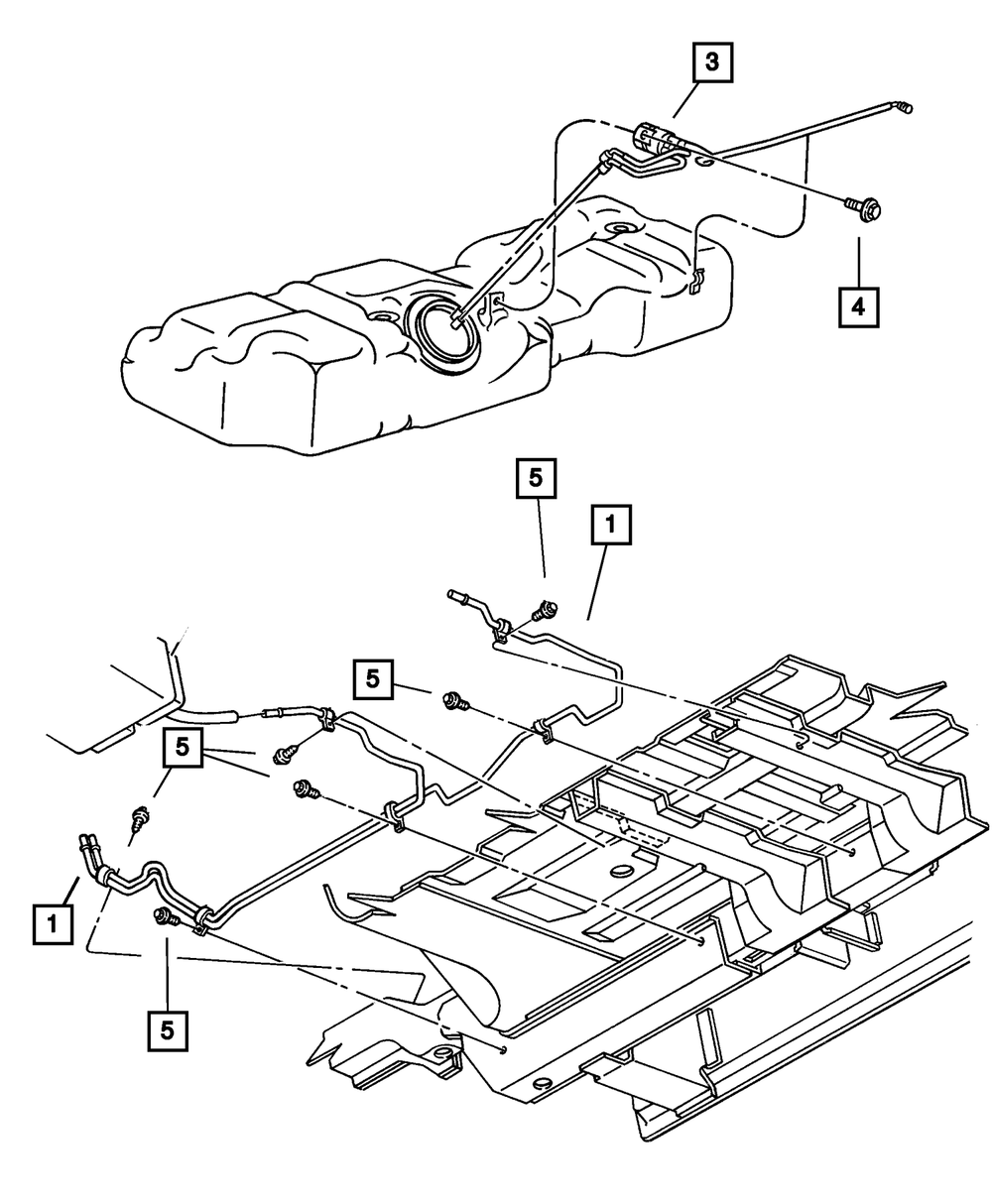 3
4
5
1
5
5
1
5