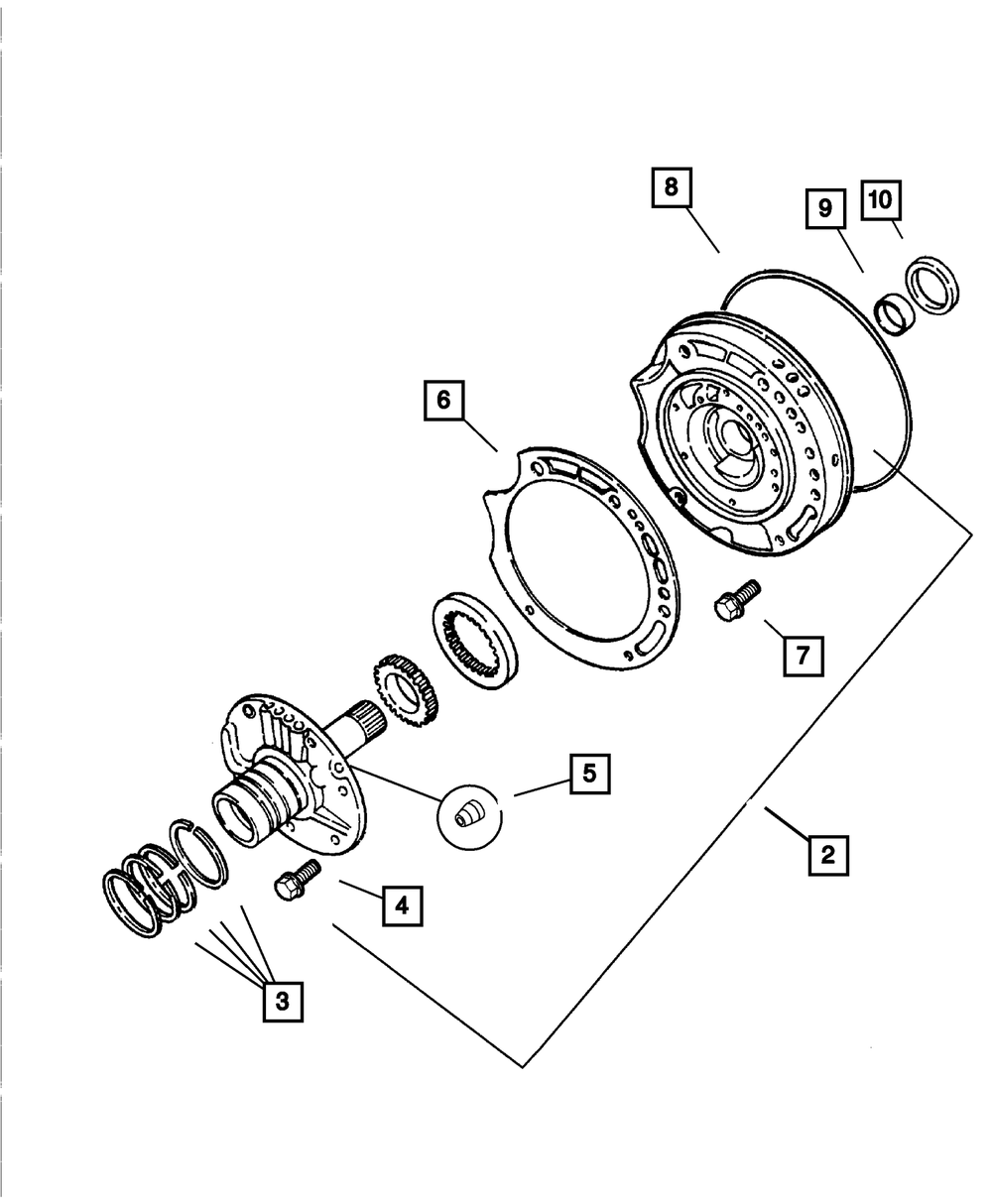 8
9
10
6
7
5
2
4
3