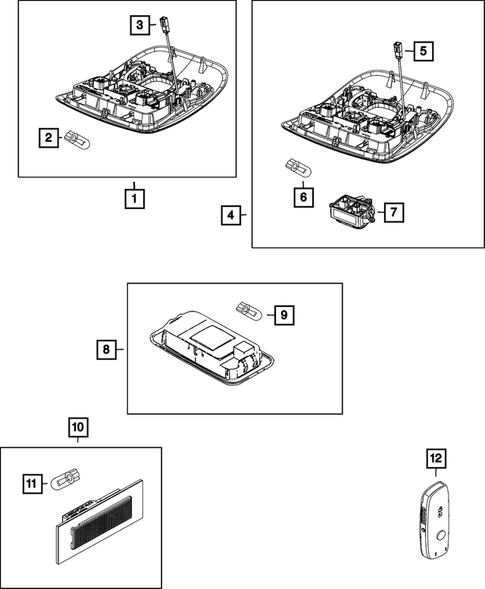 3
2
1
5
6
7
4
9
8
10
11
12