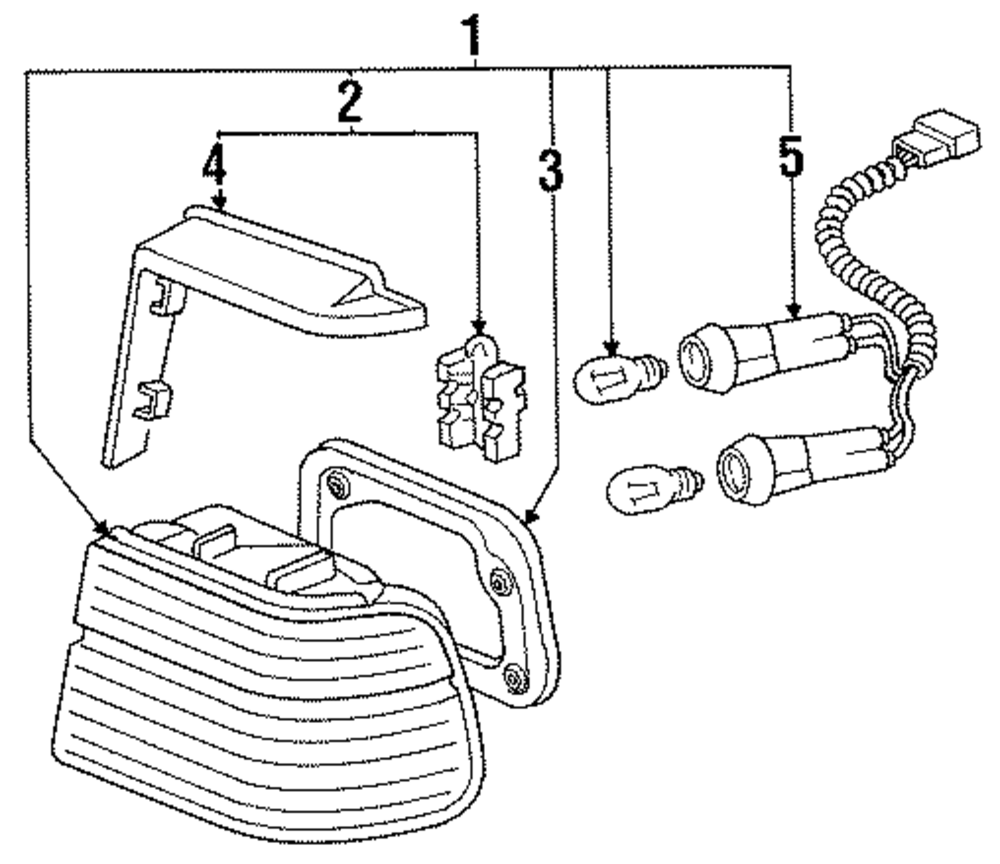 1
2
4
3
5