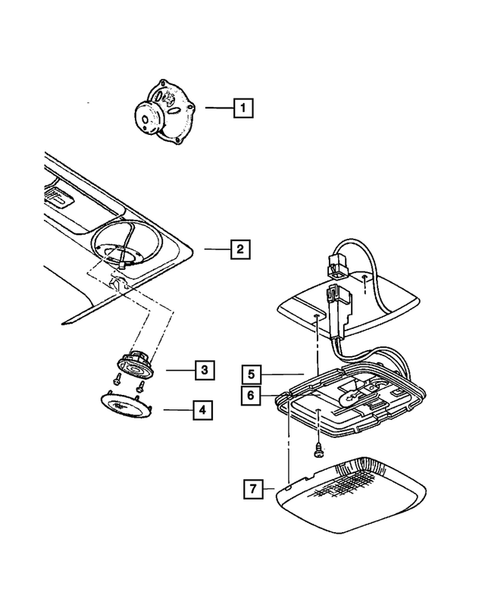 1
2
3
4
5
6
7