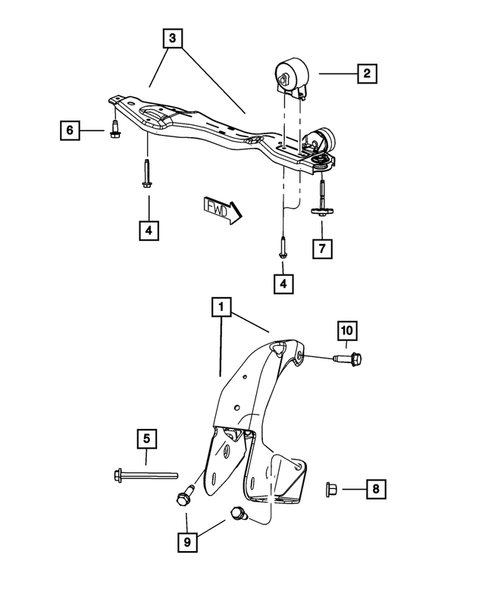 3
2
6
4
FWD
7
4
1
10
5
8
9