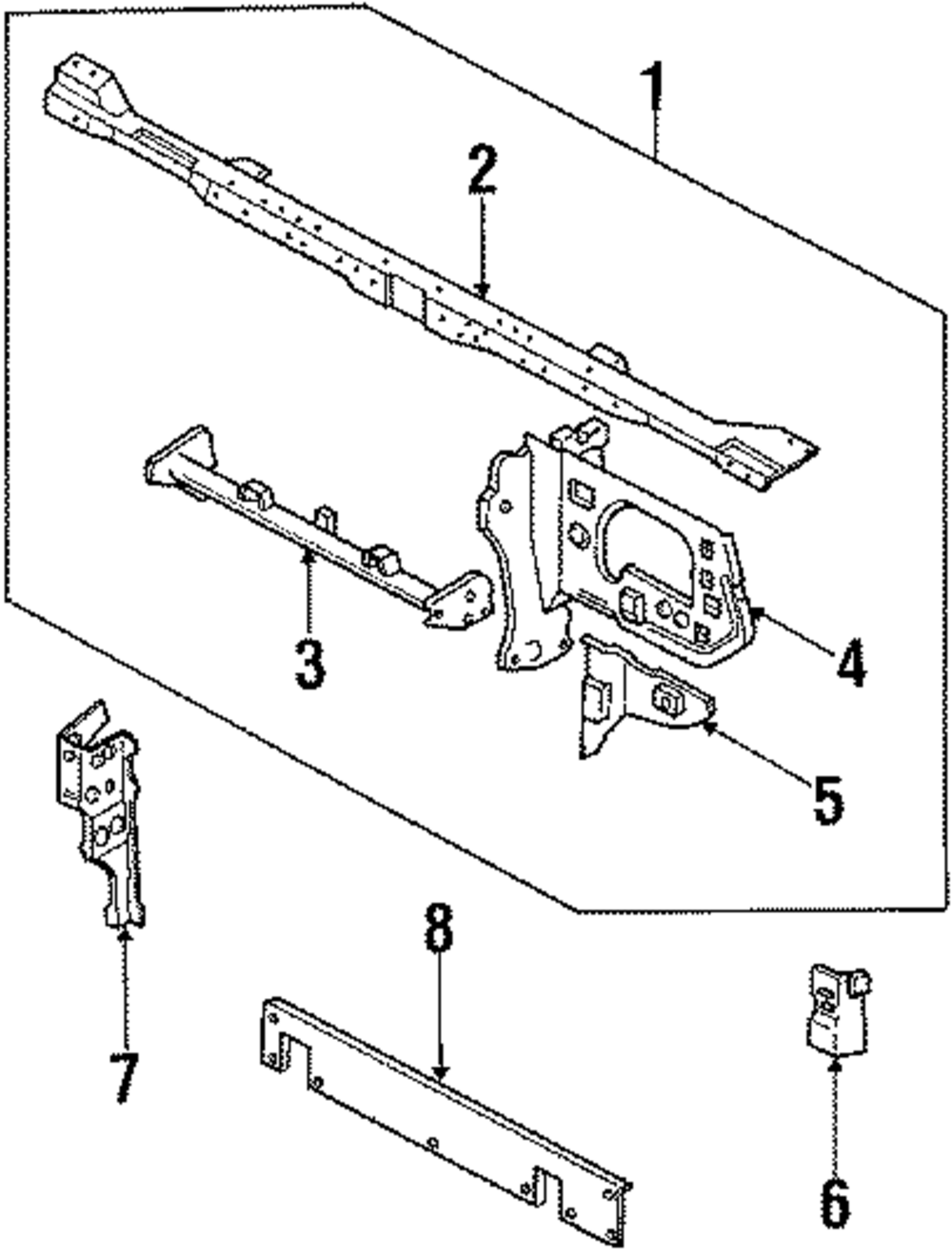 1
2
3
4
5
7
8
6