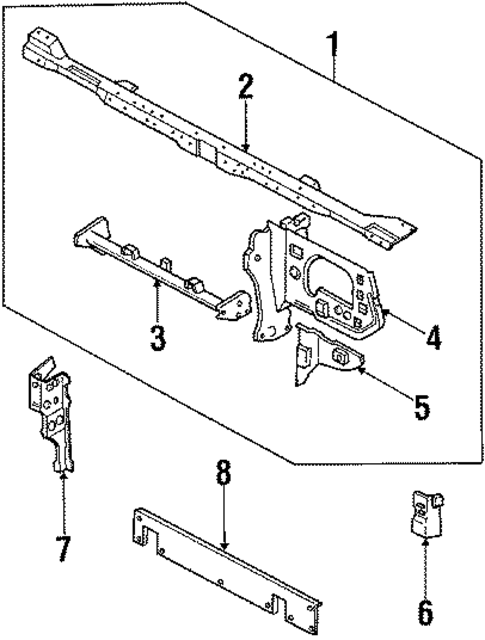 1
2
3
4
5
7
8
6